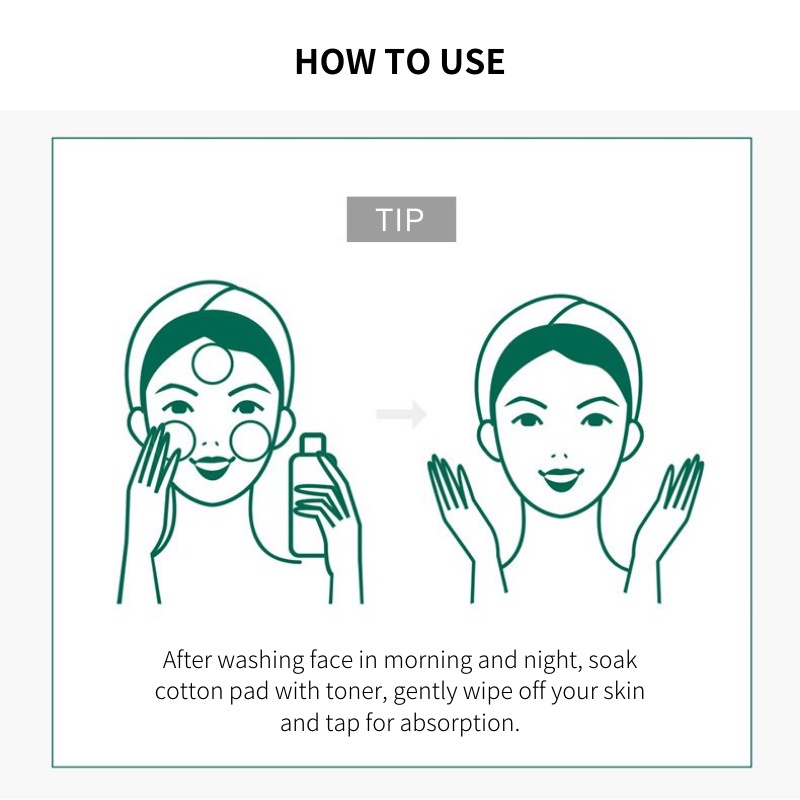 HOW TO USE

TIP

After washing face in morning and night, soak cotton pad with toner, gently wipe off your skin and tap for absorption.