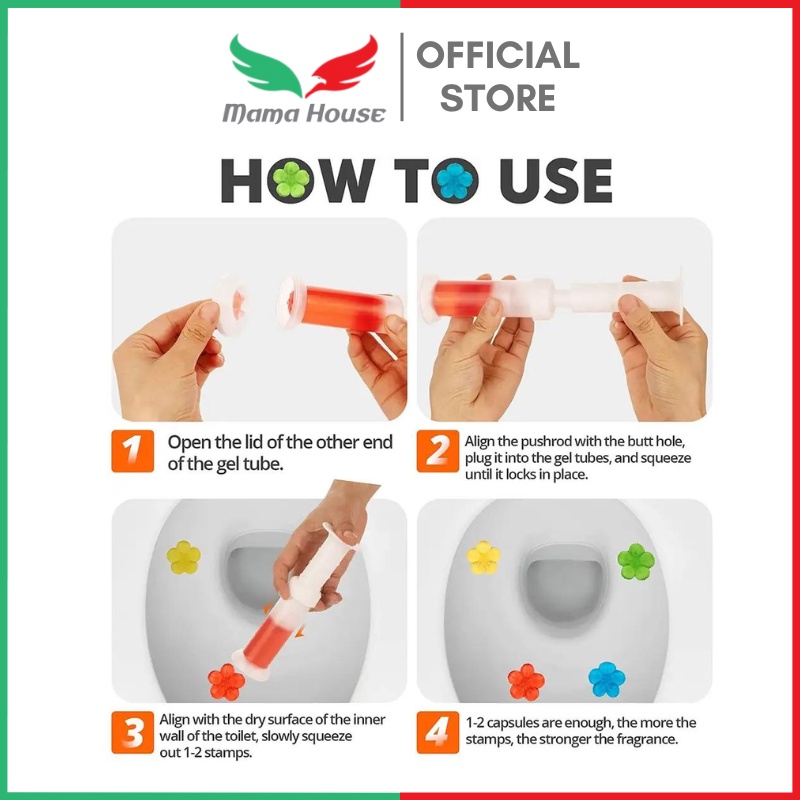 Mama House

OFFICIAL STORE

HOW TO USE

1 Open the lid of the other end of the gel tube.

2 Align the pushrod with the butt hole, plug it into the gel tubes, and squeeze until it locks in place.

3 Align with the dry surface of the inner wall of the toilet, slowly squeeze out 1-2 stamps.

4 1-2 capsules are enough, the more the stamps, the stronger the fragrance.