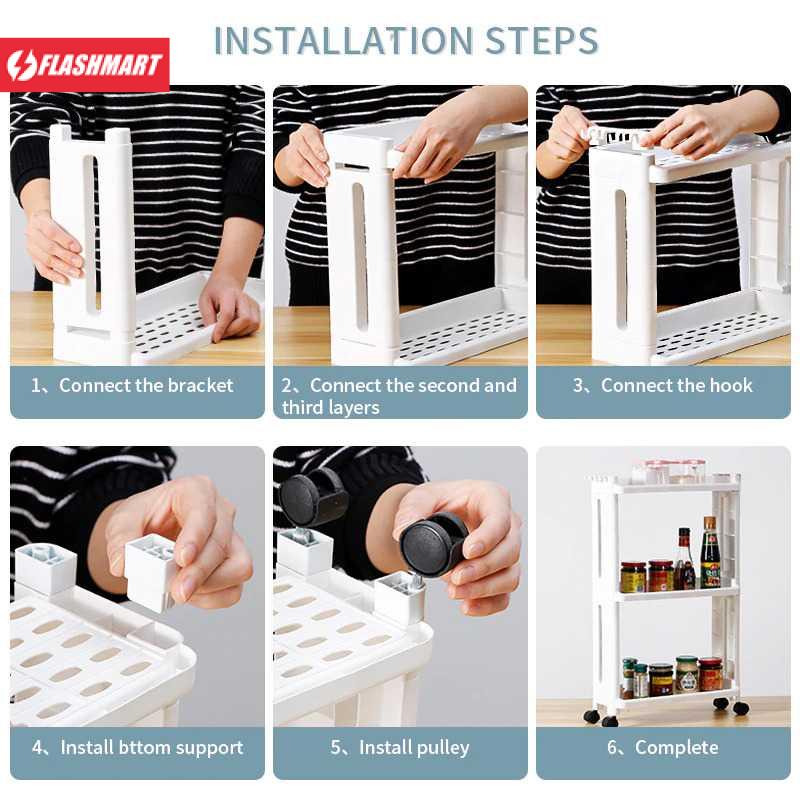 FLASHMART

INSTALLATION STEPS

1、Connect the bracket

2、Connect the second and third layers

3、Connect the hook

4、Install bttom support

5、Install pulley

6、Complete