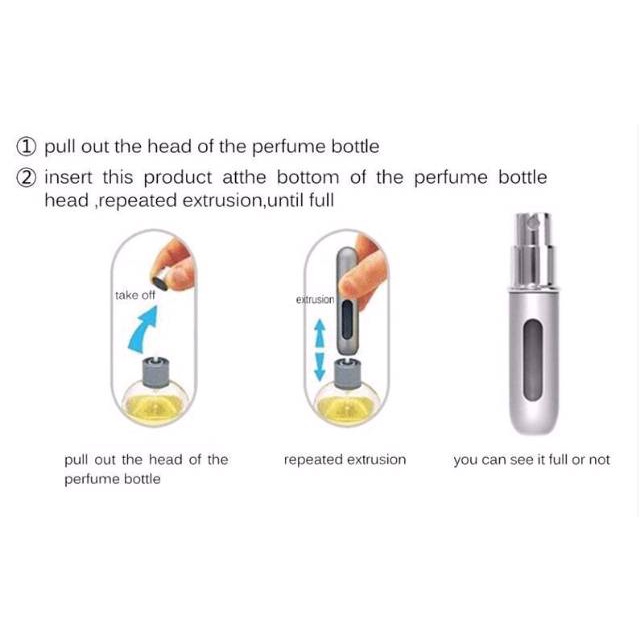 ① pull out the head of the perfume bottle

② insert this product atthe bottom of the perfume bottle head ,repeated extrusion,until full

take off

extrusion

pull out the head of the perfume bottle

repeated extrusion

you can see it full or not