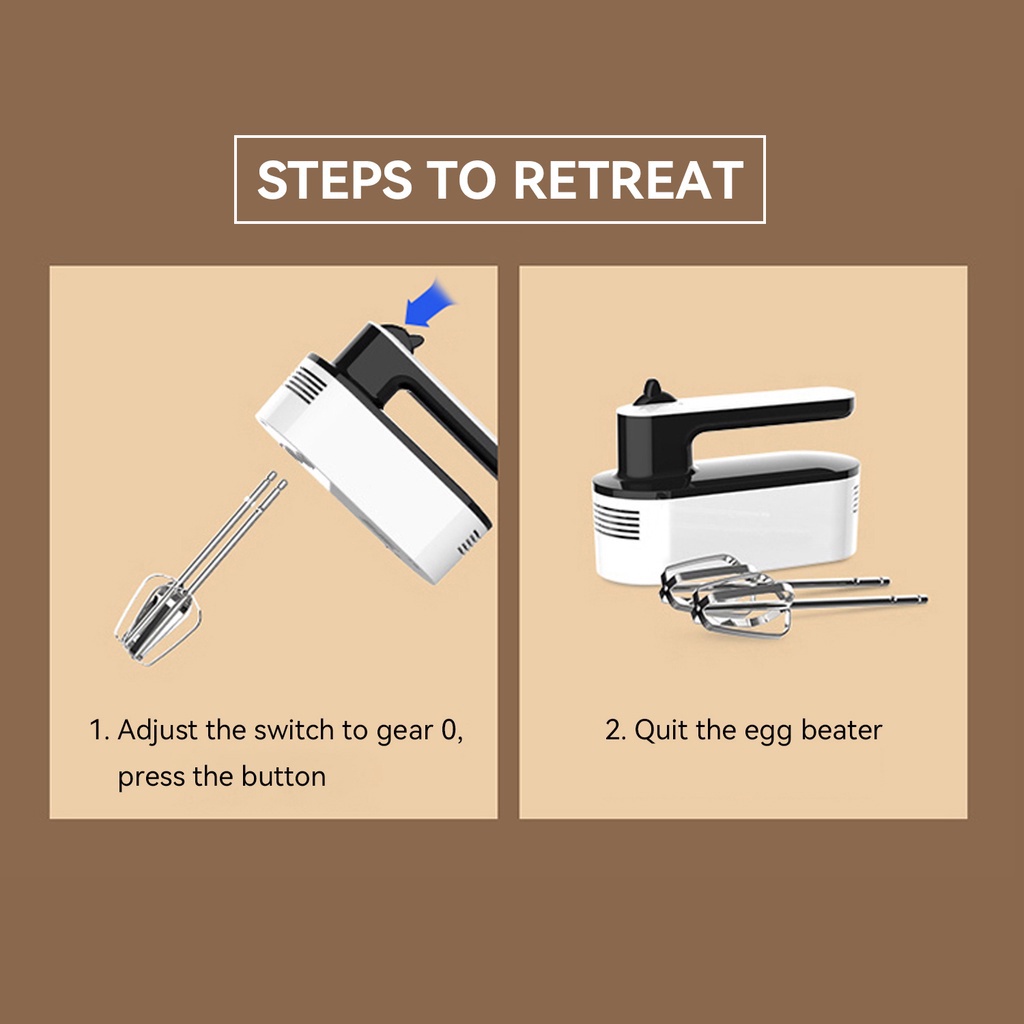 STEPS TO RETREAT

1. Adjust the switch to gear 0, press the button

2. Quit the egg beater