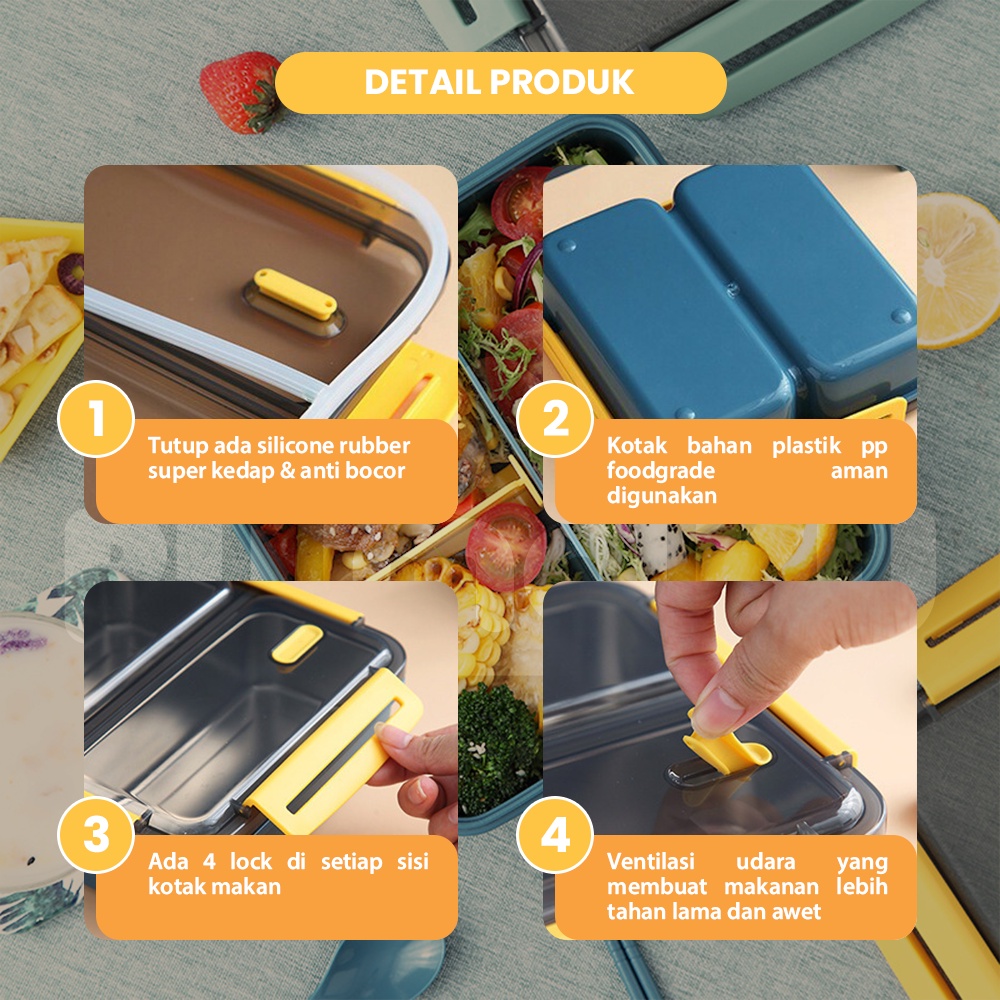 DETAIL PRODUK

1
Tutup ada silicone rubber super kedap & anti bocor

2
Kotak bahan plastik pp foodgrade aman digunakan

3
Ada 4 lock di setiap sisi kotak makan

4
Ventilasi udara yang membuat makanan lebih tahan lama dan awet