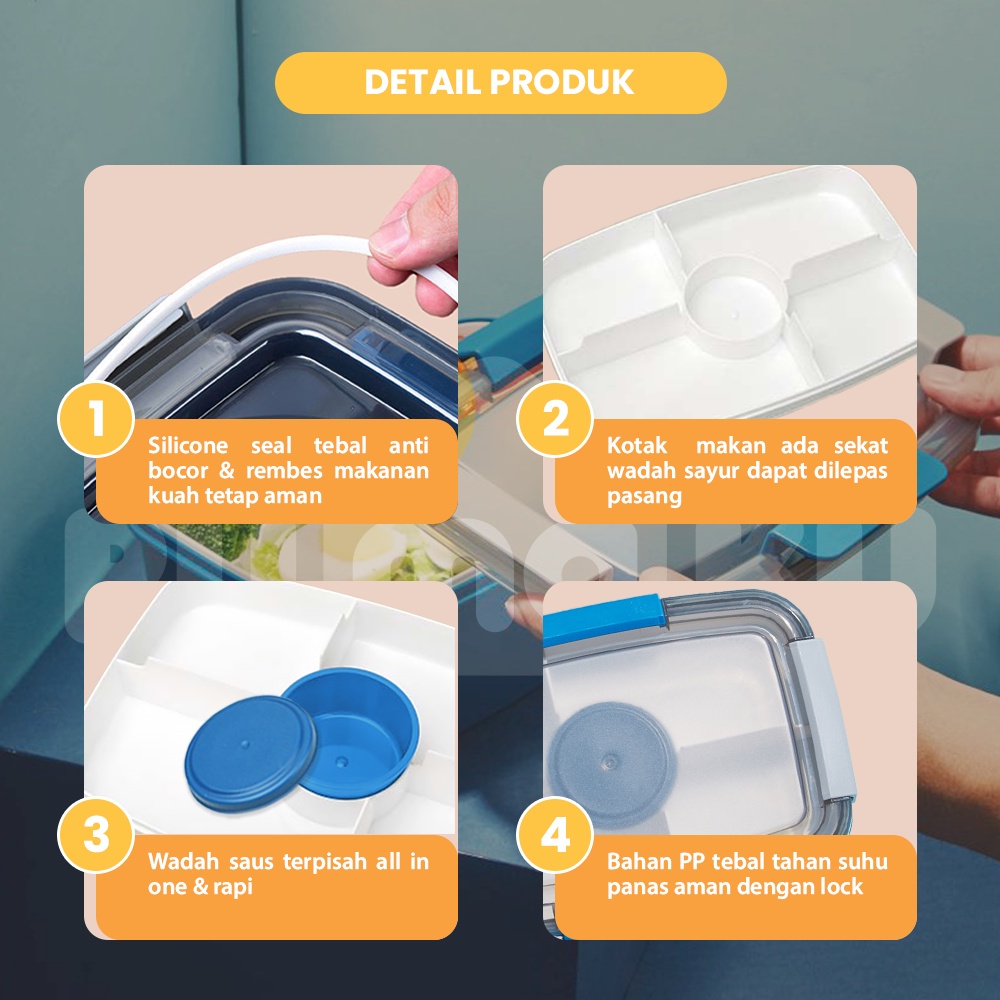 DETAIL PRODUK

1

Silicone seal tebal anti bocor & rembes makanan kuah tetap aman

2

Kotak makan ada sekat wadah sayur dapat dilepas pasang

3

Wadah saus terpisah all in one & rapi

4

Bahan PP tebal tahan suhu panas aman dengan lock