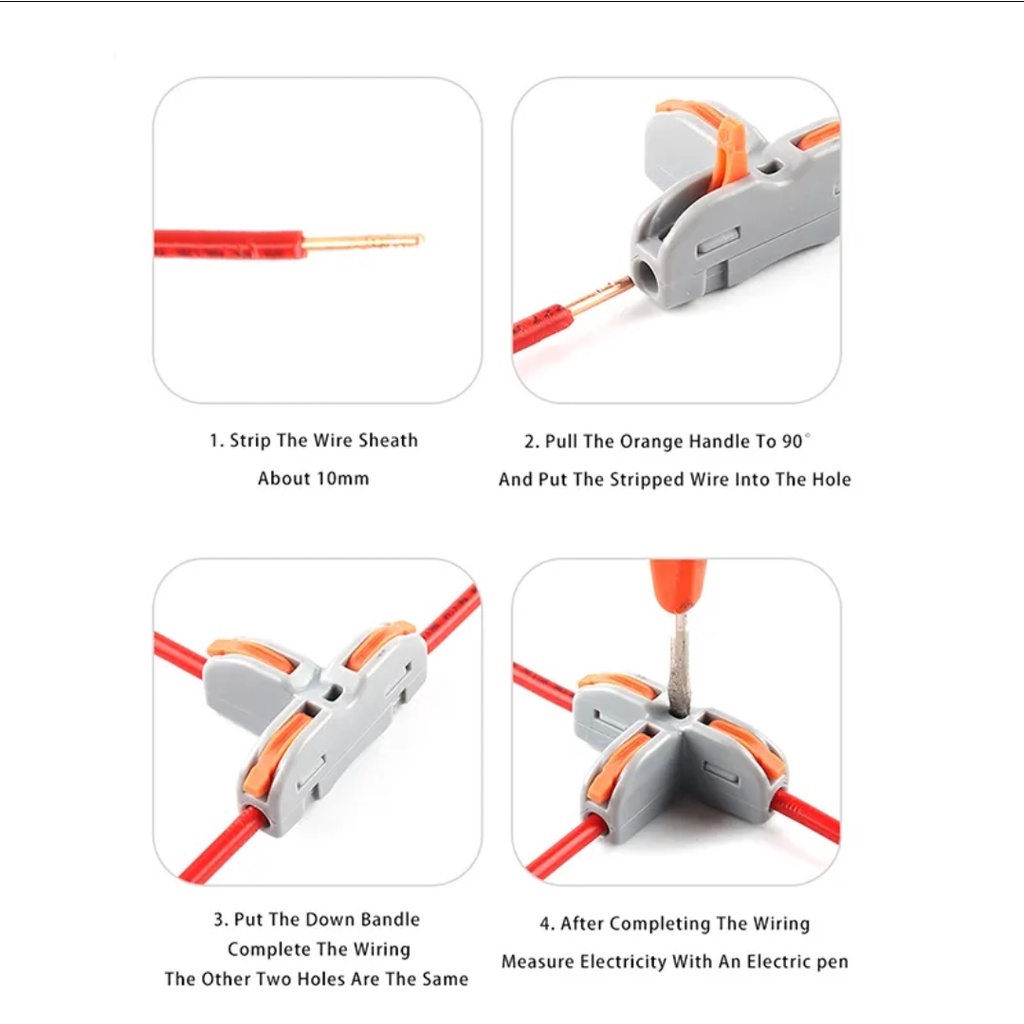 1. Strip The Wire Sheath
About 10mm

2. Pull The Orange Handle To 90°
And Put The Stripped Wire Into The Hole

3. Put The Down Bandle
Complete The Wiring
The Other Two Holes Are The Same

4. After Completing The Wiring
Measure Electricity With An Electric pen