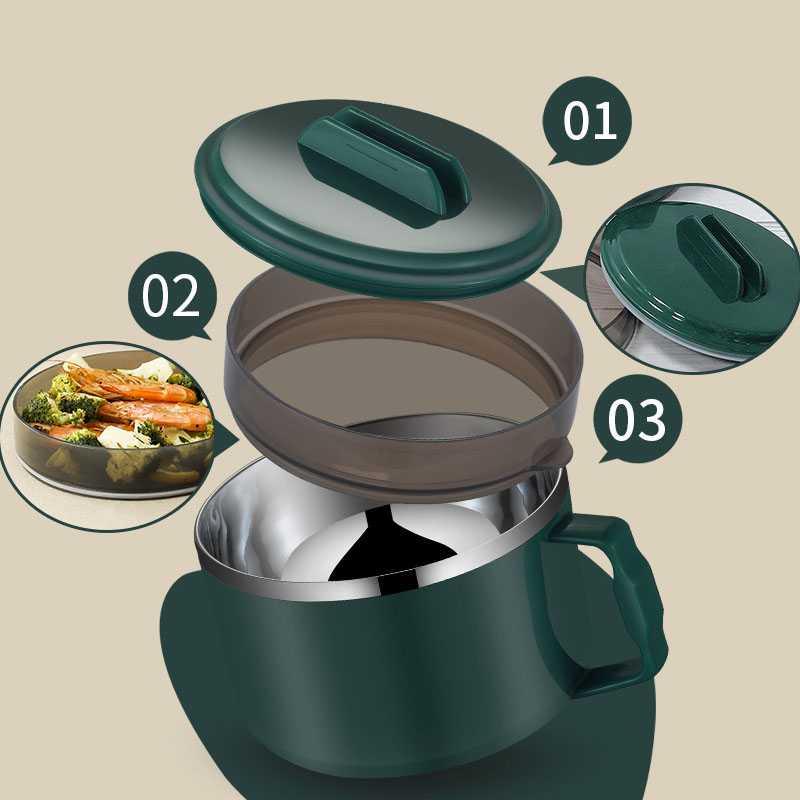 01

02

03