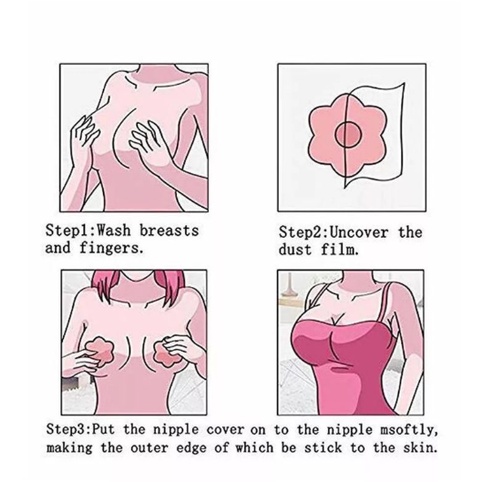 Step1:Wash breasts and fingers.

Step2:Uncover the dust film.

Step3:Put the nipple cover on to the nipple msoftly, making the outer edge of which be stick to the skin.