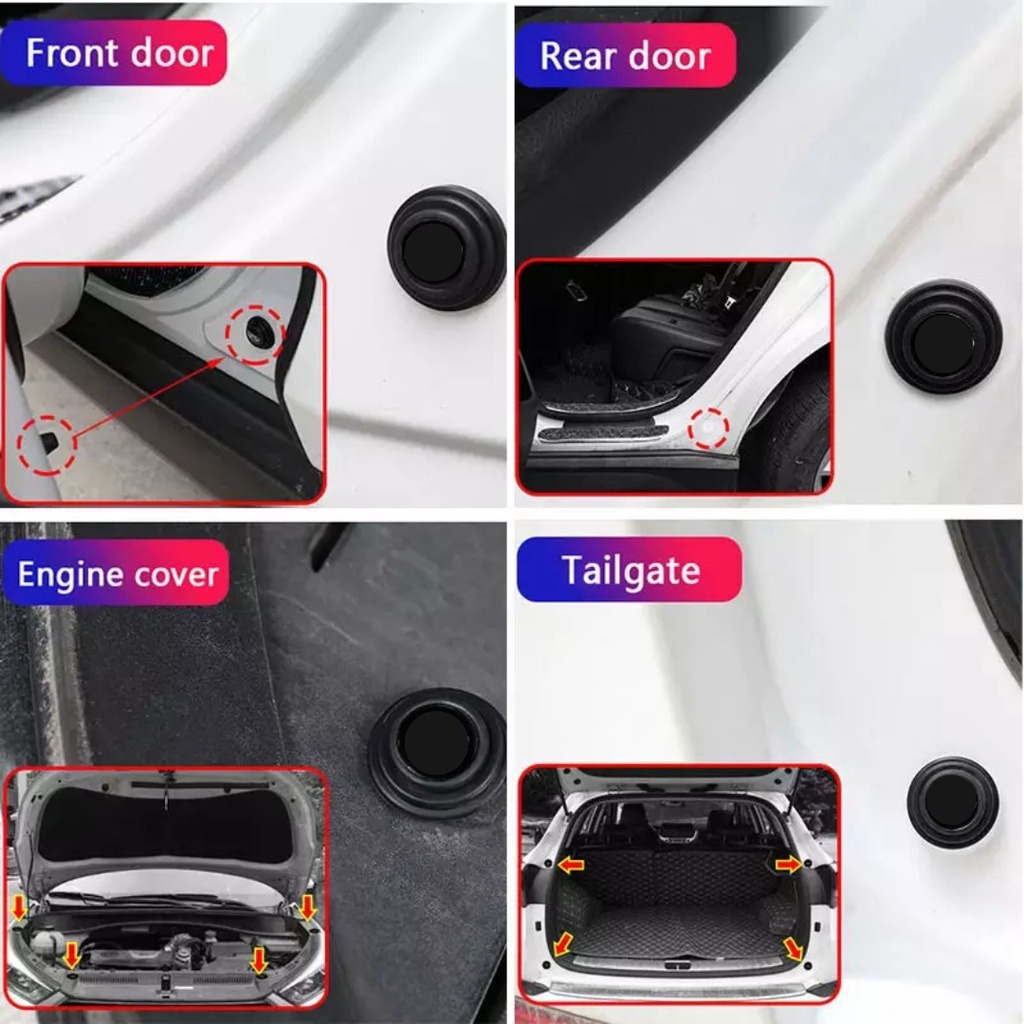 Front door

Rear door

Engine cover

Tailgate