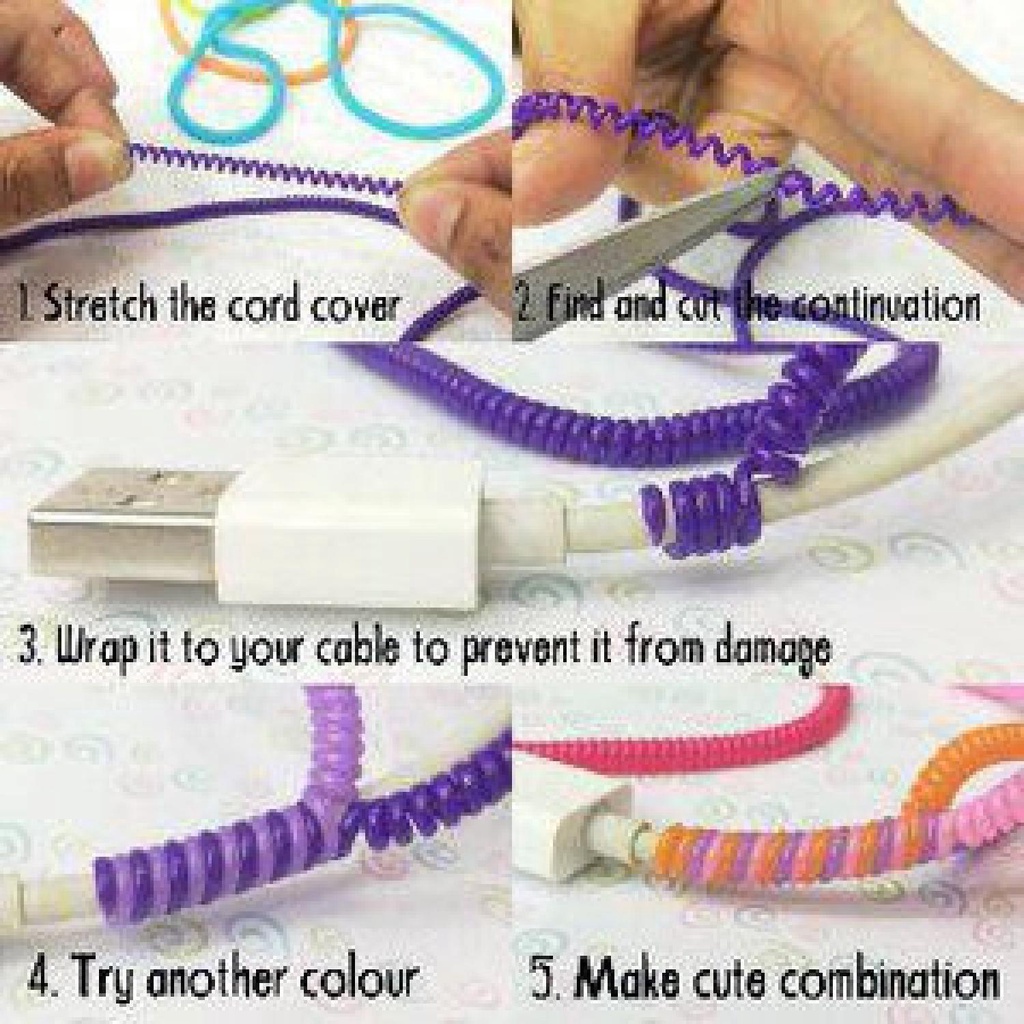 1. Stretch the cord cover

2. Find and cut the continuation

3. Wrap it to your cable to prevent it from damage

4. Try another colour

5. Make cute combination