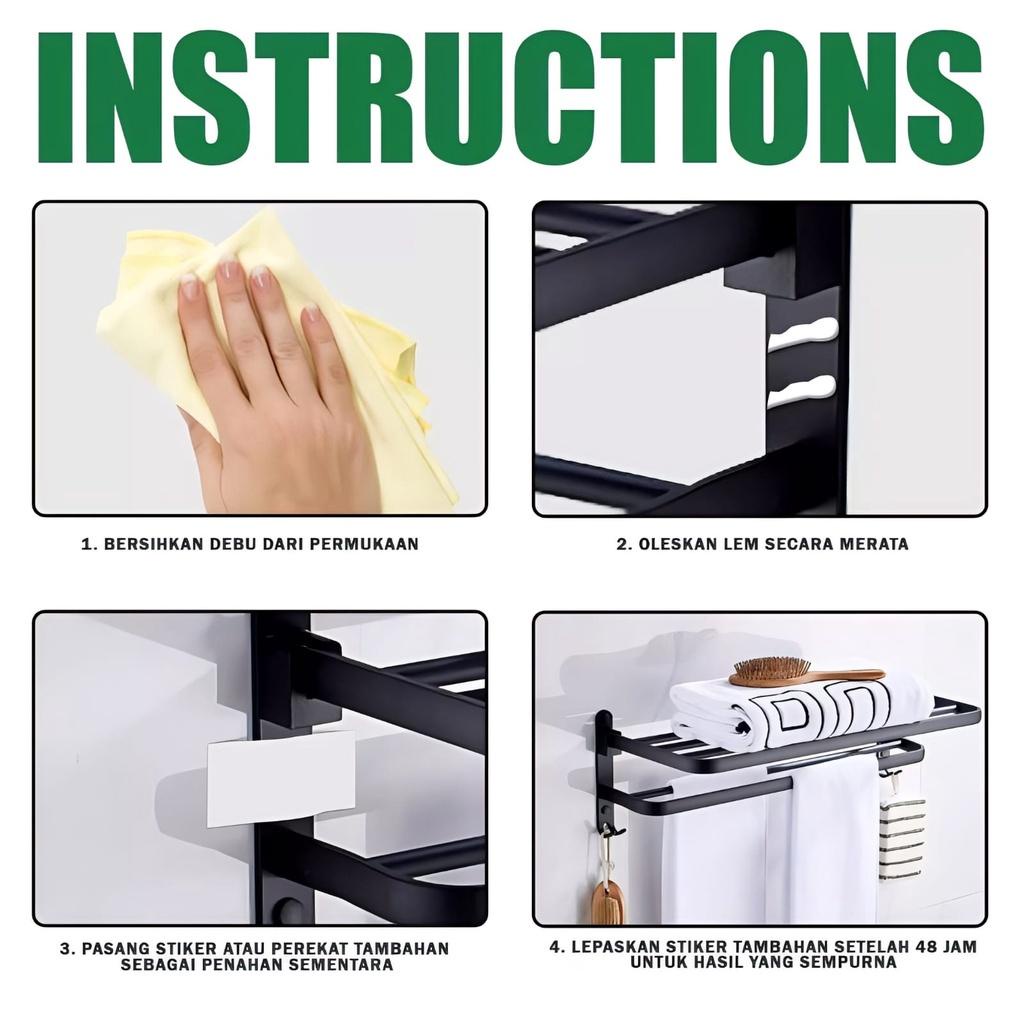 INSTRUCTIONS

1. BERSIHKAN DEBU DARI PERMUKAAN

2. OLESKAN LEM SECARA MERATA

3. PASANG STIKER ATAU PEREKAT TAMBAHAN SEBAGAI PENAHAN SEMENTARA

4. LEPASKAN STIKER TAMBAHAN SETELAH 48 JAM UNTUK HASIL YANG SEMPURNA