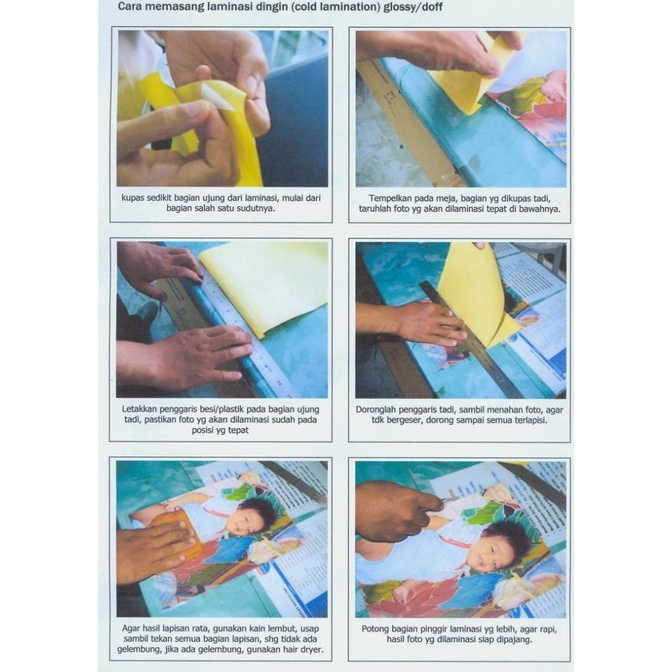 Cara memasang laminasi dingin (cold lamination) glossy/doff

kupas sedikit bagian ujung dari laminasi, mulai dari bagian salah satu sudutnya.

Tempelkan pada meja, bagian yg dikupas tadi, taruhlah foto yg akan dilaminasi tepat di bawahnya.

Letakkan penggaris besi/plastik pada bagian ujung tadi, pastikan foto yg akan dilaminasi sudah pada posisi yg tepat

Doronglah penggaris tadi, sambil menahan foto, agar tdk bergeser, dorong sampai semua terlapisi.

Agar hasil lapisan rata, gunakan kain lembut, usap sambil tekan semua bagian lapisan, shg tidak ada gelembung, jika ada gelembung, gunakan hair dryer.

Potong bagian pinggir laminasi yg lebih, agar rapi, hasil foto yg dilaminasi siap dipajang.