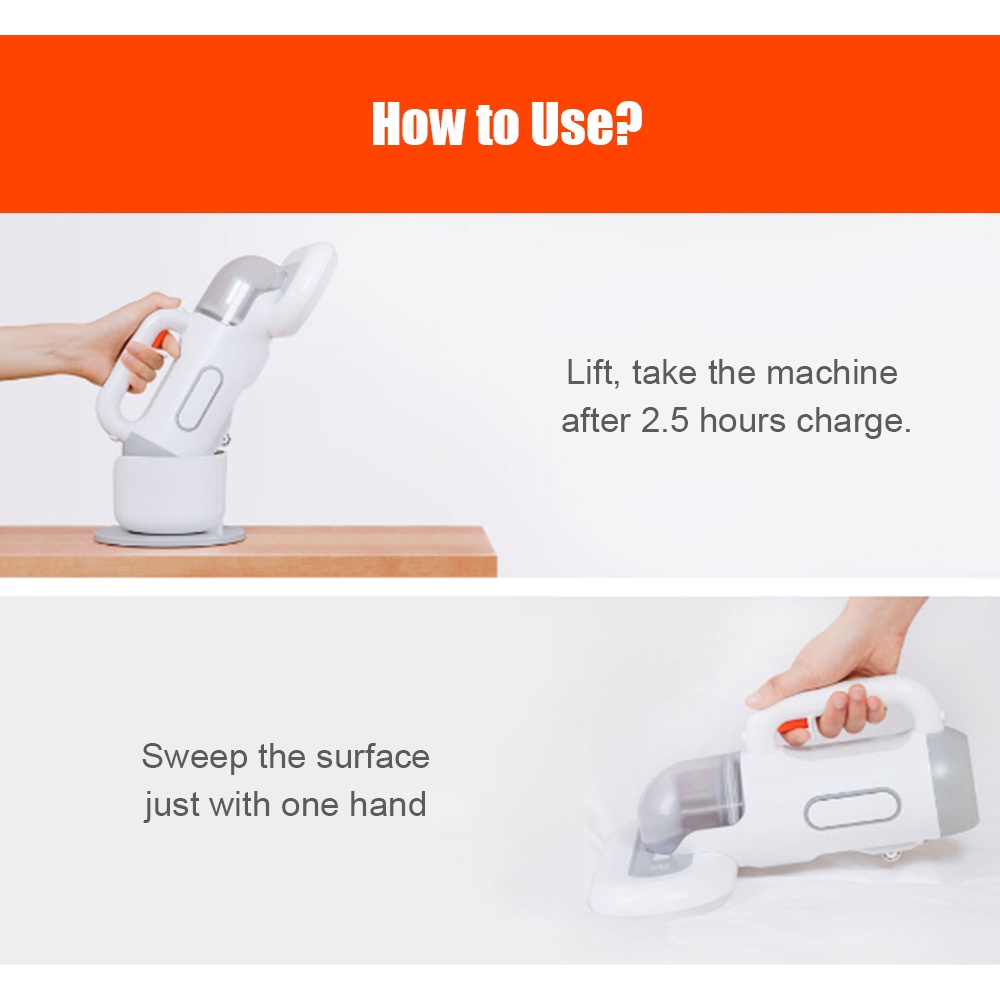 How to Use?

Lift, take the machine after 2.5 hours charge.

Sweep the surface just with one hand