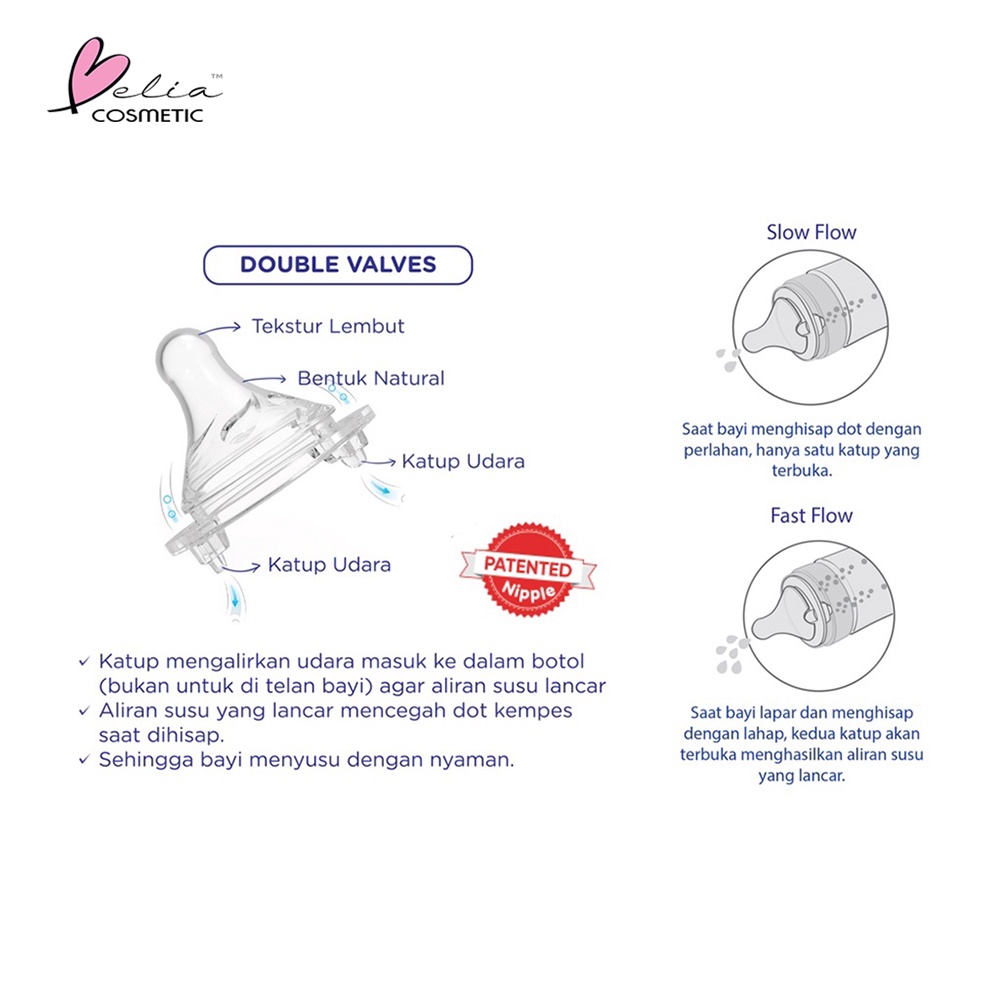 Belia™
COSMETIC

DOUBLE VALVES

Tekstur Lembut

Bentuk Natural

Katup Udara

Katup Udara

PATENTED
Nipple

✓ Katup mengalirkan udara masuk ke dalam botol (bukan untuk di telan bayi) agar aliran susu lancar
✓ Aliran susu yang lancar mencegah dot kempes saat dihisap.
✓ Sehingga bayi menyusu dengan nyaman.

Slow Flow

Saat bayi menghisap dot dengan perlahan, hanya satu katup yang terbuka.

Fast Flow

Saat bayi lapar dan menghisap dengan lahap, kedua katup akan terbuka menghasilkan aliran susu yang lancar.