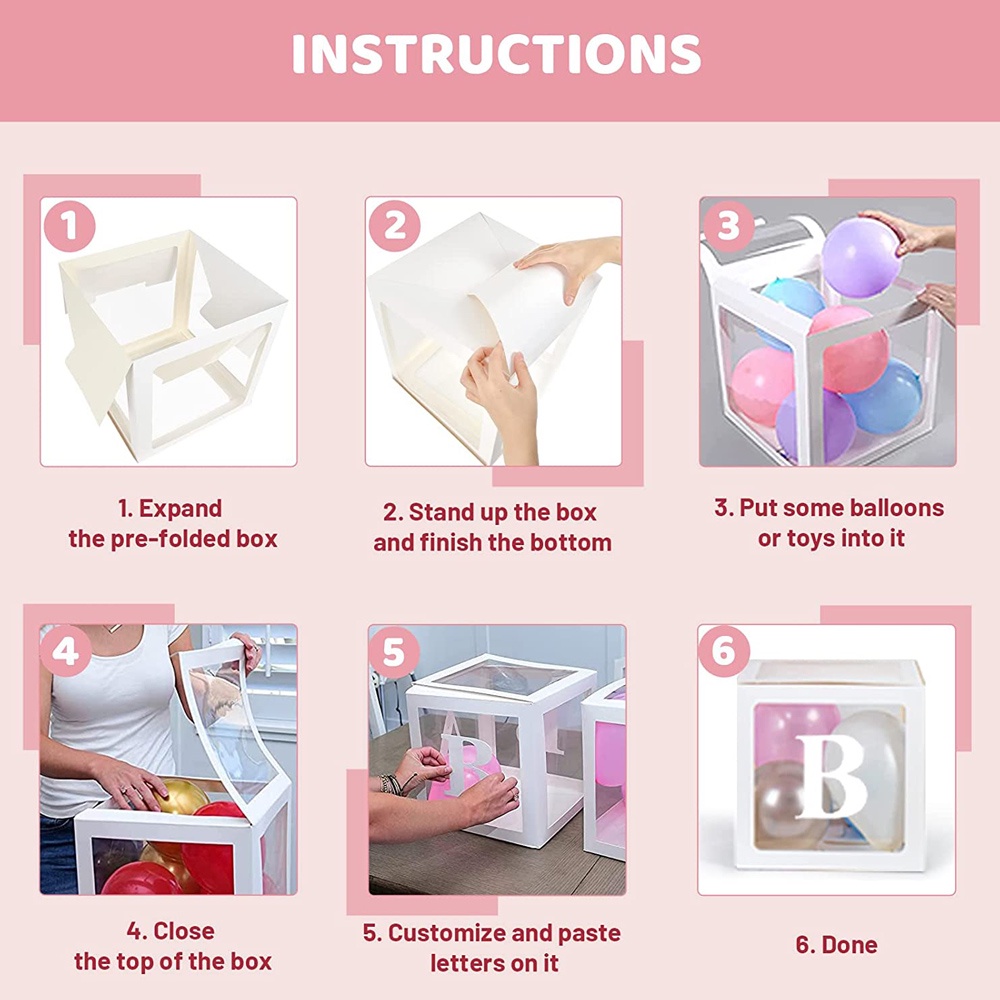 INSTRUCTIONS

1

1. Expand the pre-folded box

2

2. Stand up the box and finish the bottom

3

3. Put some balloons or toys into it

4

4. Close the top of the box

5

5. Customize and paste letters on it

6

B

6. Done