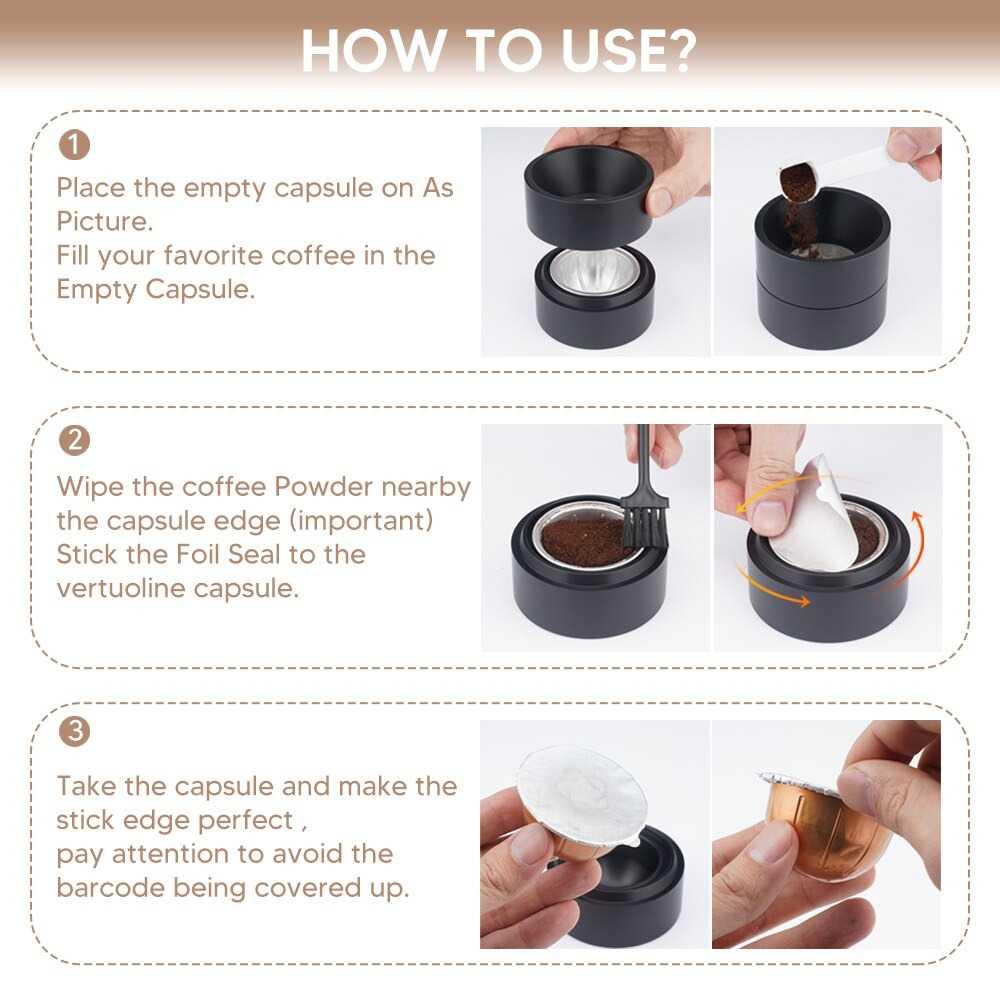 HOW TO USE?

1
Place the empty capsule on As Picture.
Fill your favorite coffee in the Empty Capsule.

2
Wipe the coffee Powder nearby the capsule edge (important)
Stick the Foil Seal to the vertuoline capsule.

3
Take the capsule and make the stick edge perfect ,
pay attention to avoid the barcode being covered up.