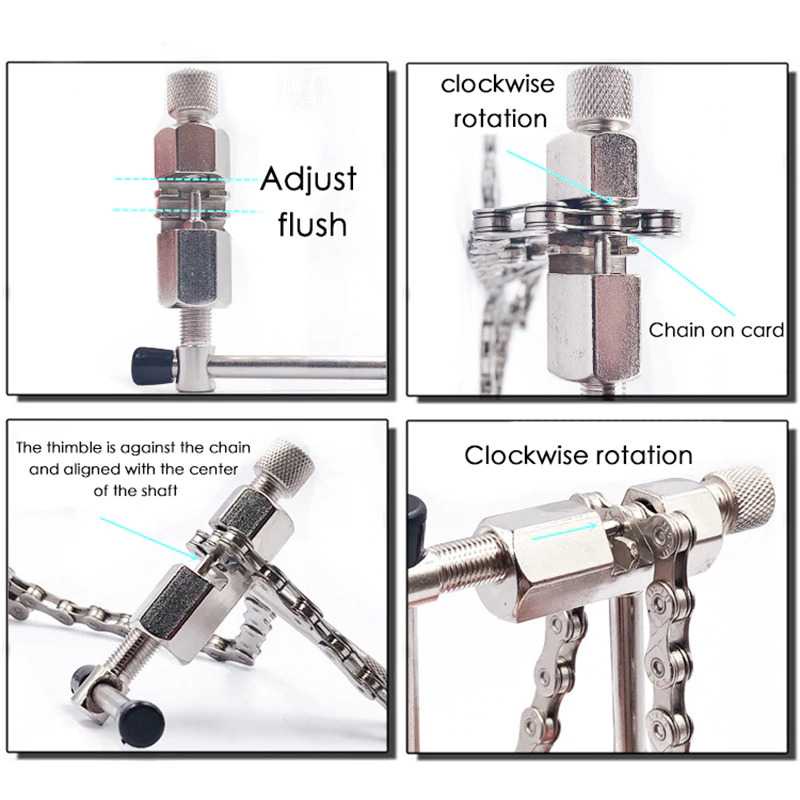 Adjust flush

clockwise rotation

Chain on card

The thimble is against the chain and aligned with the center of the shaft

Clockwise rotation