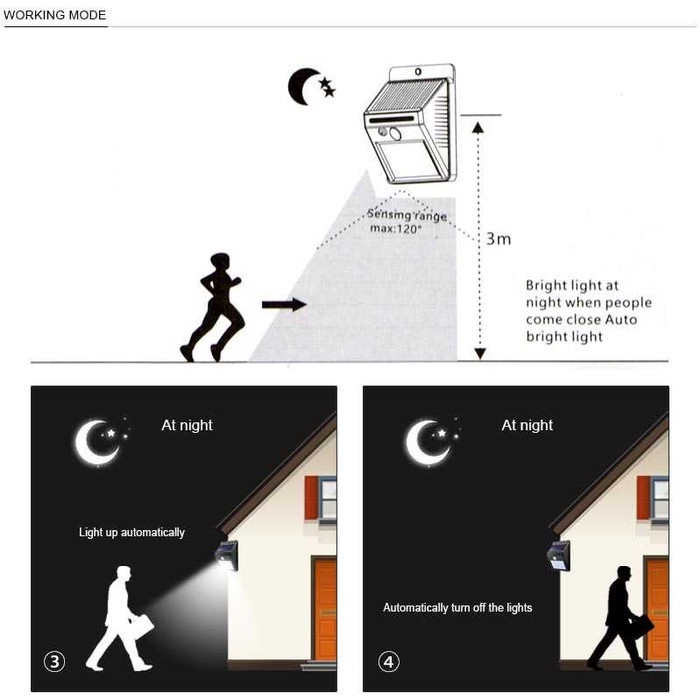 WORKING MODE

Sensing range max:120°

3m

Bright light at night when people come close Auto bright light

At night

Light up automatically

③

At night

Automatically turn off the lights

④