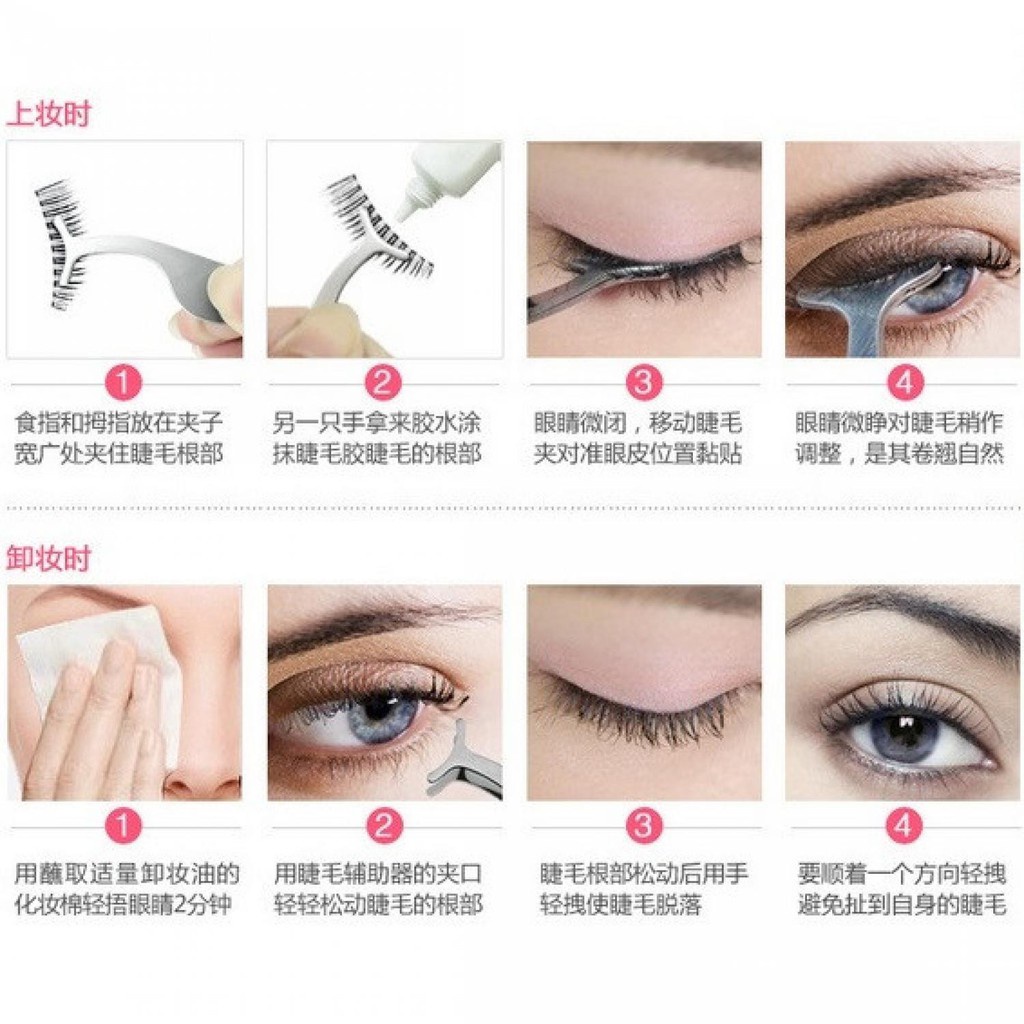 上妆时

1
食指和拇指放在夹子宽广处夹住睫毛根部

2
另一只手拿来胶水涂抹睫毛胶睫毛的根部

3
眼睛微闭，移动睫毛夹对准眼皮位置黏贴

4
眼睛微睁对睫毛稍作调整，是其卷翘自然

卸妆时

1
用蘸取适量卸妆油的化妆棉轻捂眼睛2分钟

2
用睫毛辅助器的夹口轻轻松动睫毛的根部

3
睫毛根部松动后用手轻拽使睫毛脱落

4
要顺着一个方向轻拽避免扯到自身的睫毛