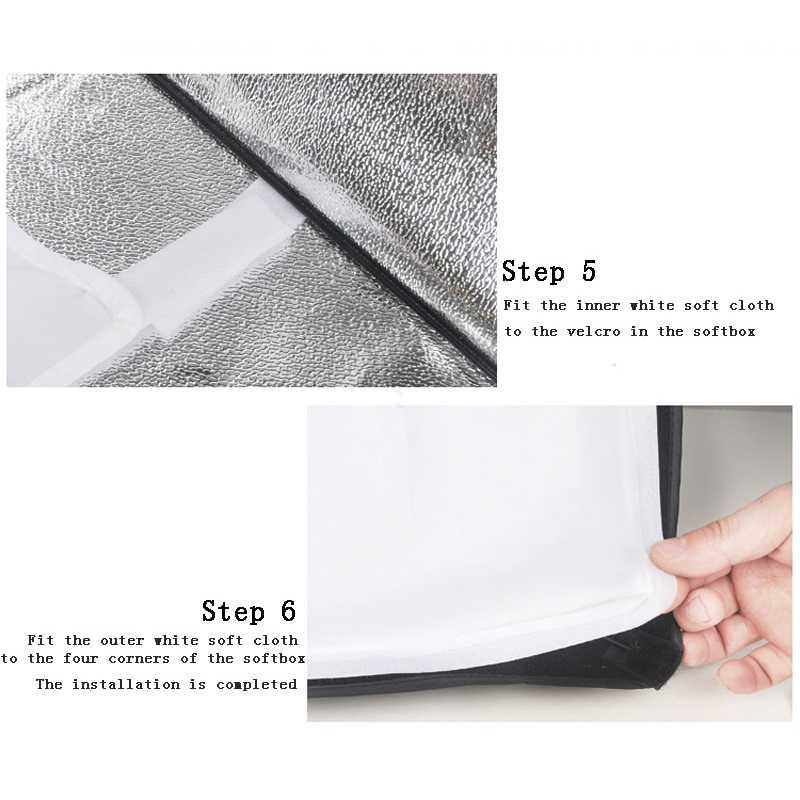 Step 5

Fit the inner white soft cloth to the velcro in the softbox

Step 6

Fit the outer white soft cloth to the four corners of the softbox

The installation is completed