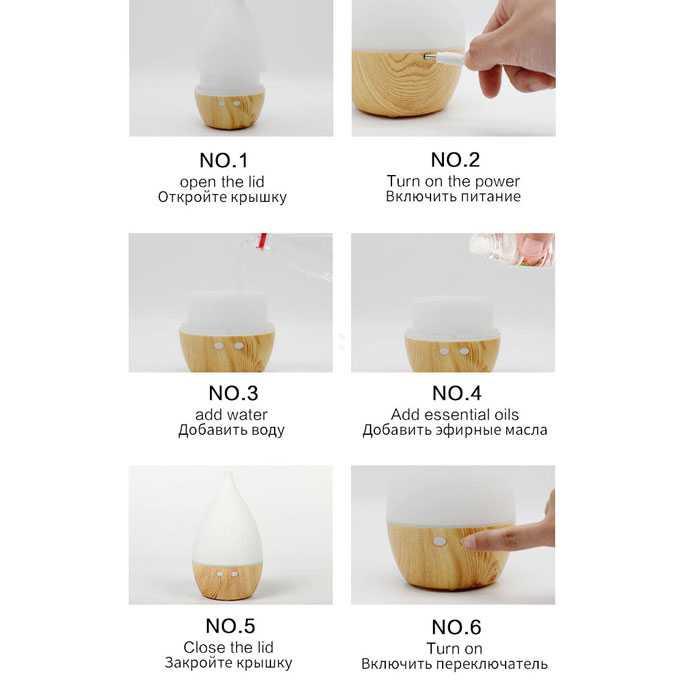 NO.1
open the lid
Откройте крышку

NO.2
Turn on the power
Включить питание

NO.3
add water
Добавить воду

NO.4
Add essential oils
Добавить эфирные масла

NO.5
Close the lid
Закройте крышку

NO.6
Turn on
Включить переключатель