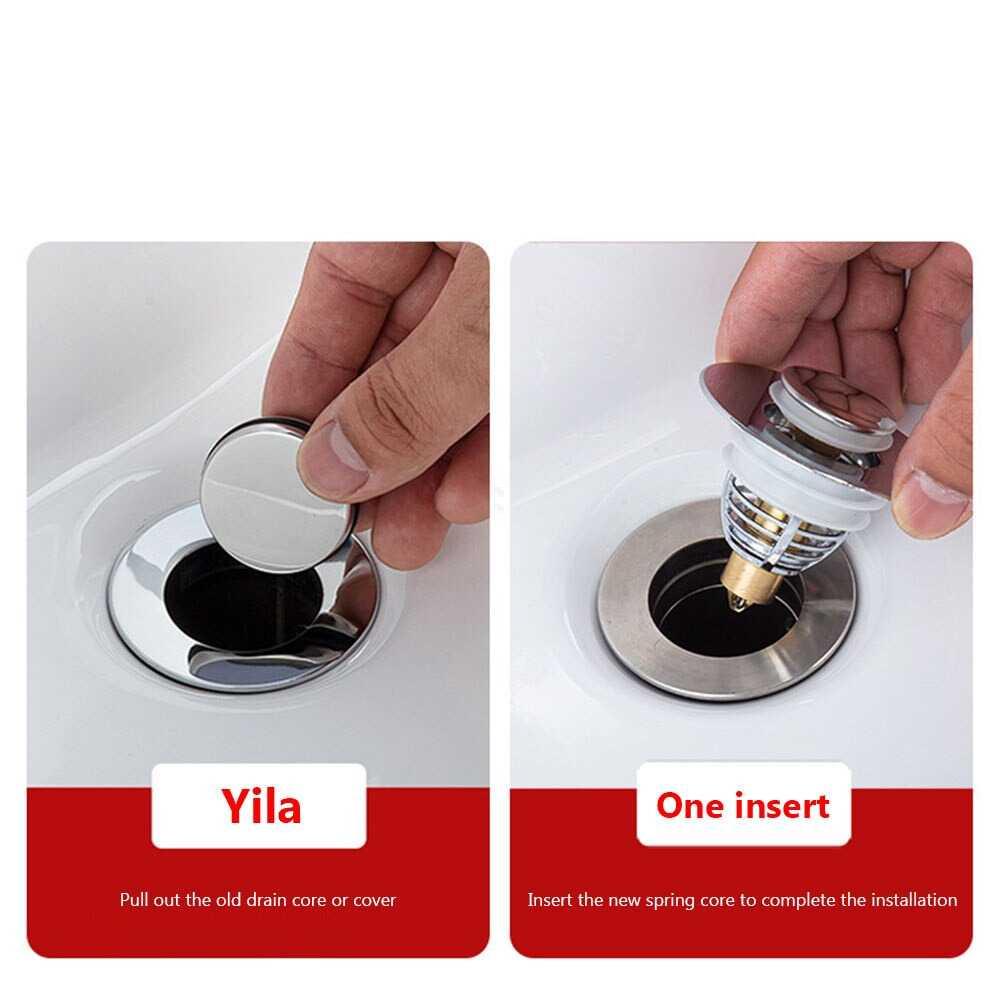 Yila

Pull out the old drain core or cover

One insert

Insert the new spring core to complete the installation