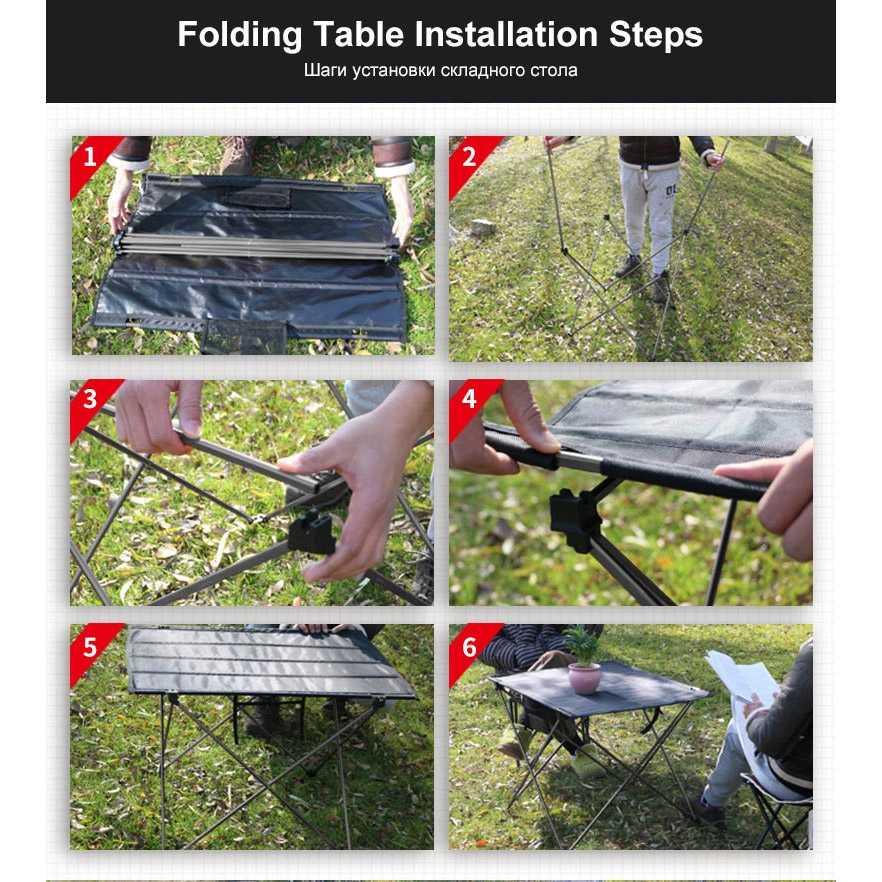 Folding Table Installation Steps
Шаги установки складного стола

1

2

3

4

5

6