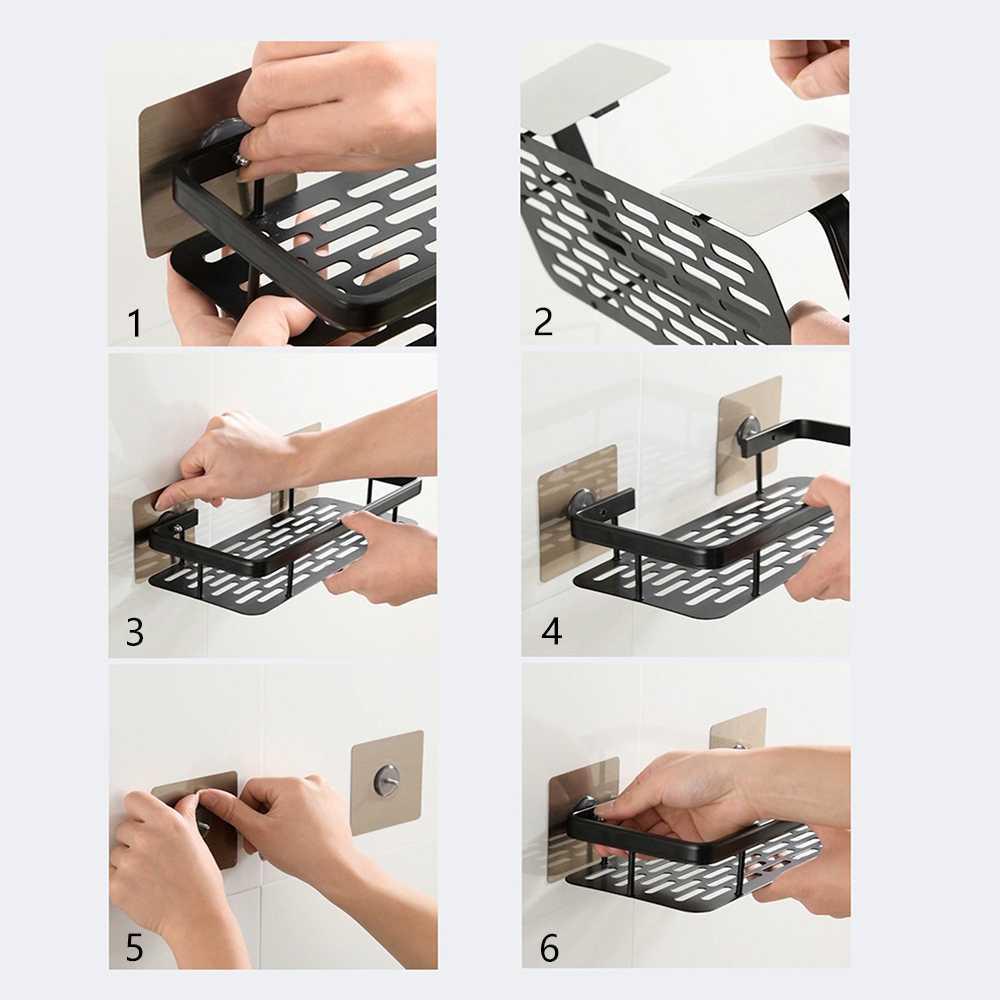 1

2

3

4

5

6