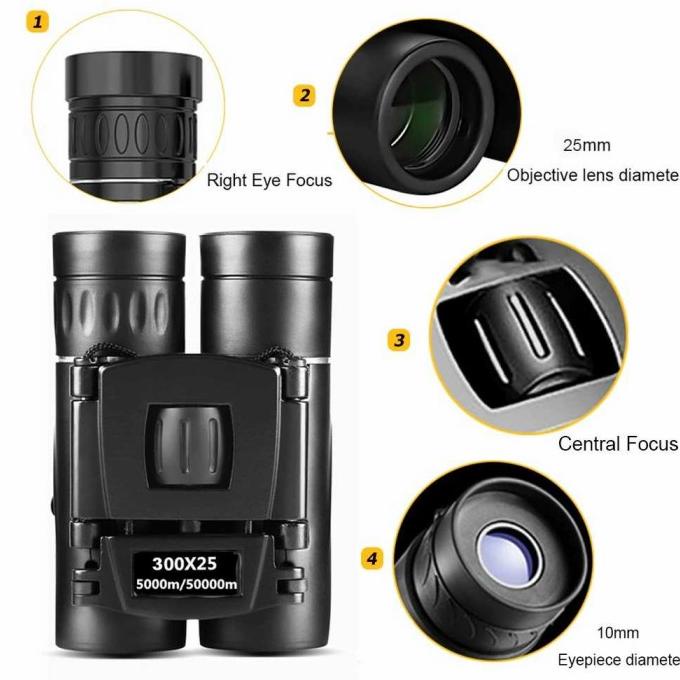 1

Right Eye Focus

2

25mm

Objective lens diamete

3

Central Focus

300X25

5000m/50000m

4

10mm

Eyepiece diamete