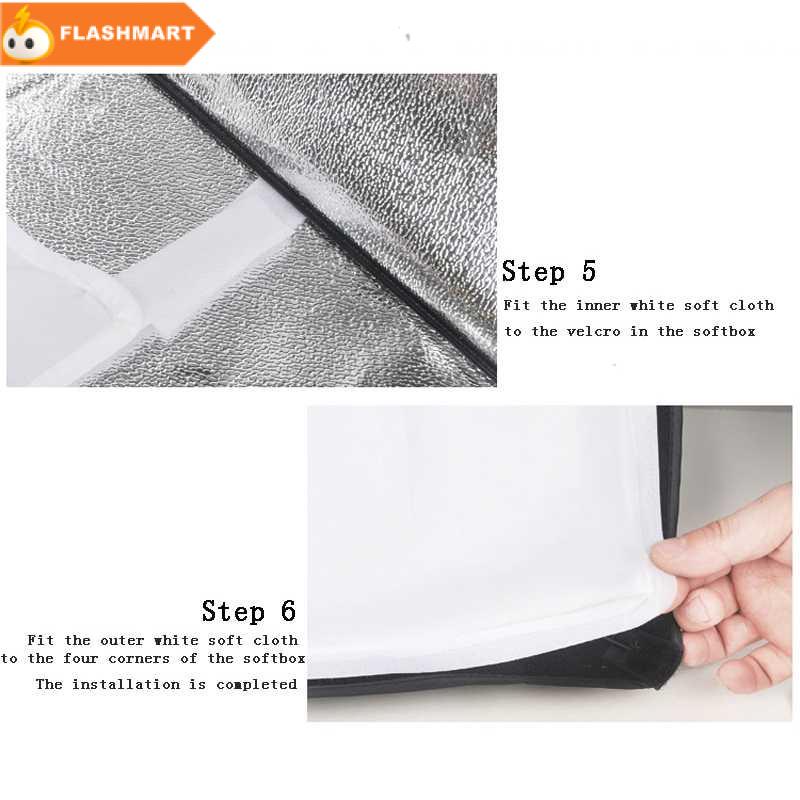 FLASHMART

Step 5

Fit the inner white soft cloth to the velcro in the softbox

Step 6

Fit the outer white soft cloth to the four corners of the softbox

The installation is completed