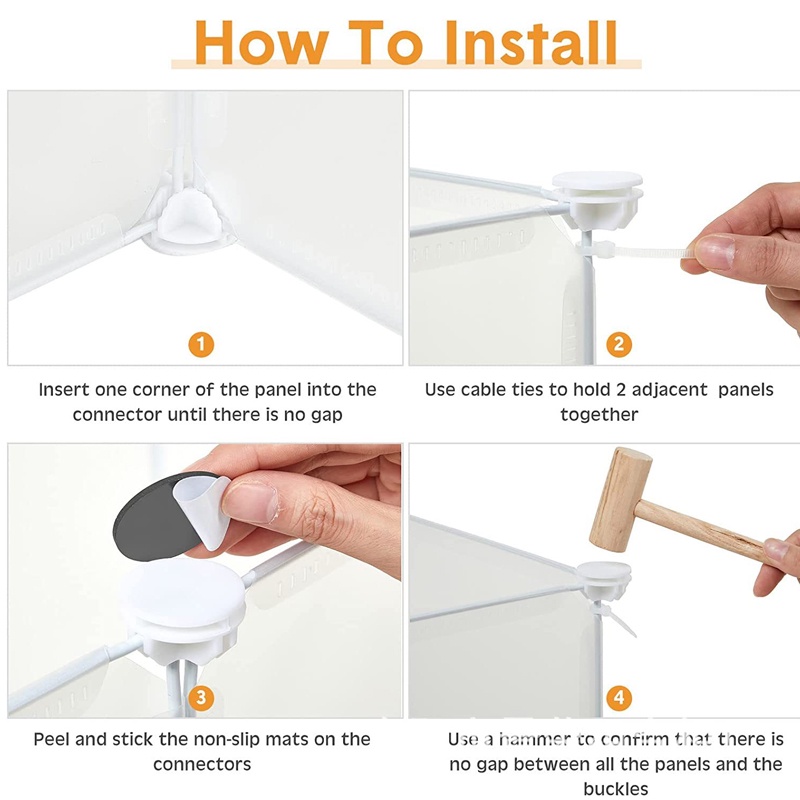 How To Install

1

Insert one corner of the panel into the connector until there is no gap

2

Use cable ties to hold 2 adjacent panels together

3

Peel and stick the non-slip mats on the connectors

4

Use a hammer to confirm that there is no gap between all the panels and the buckles