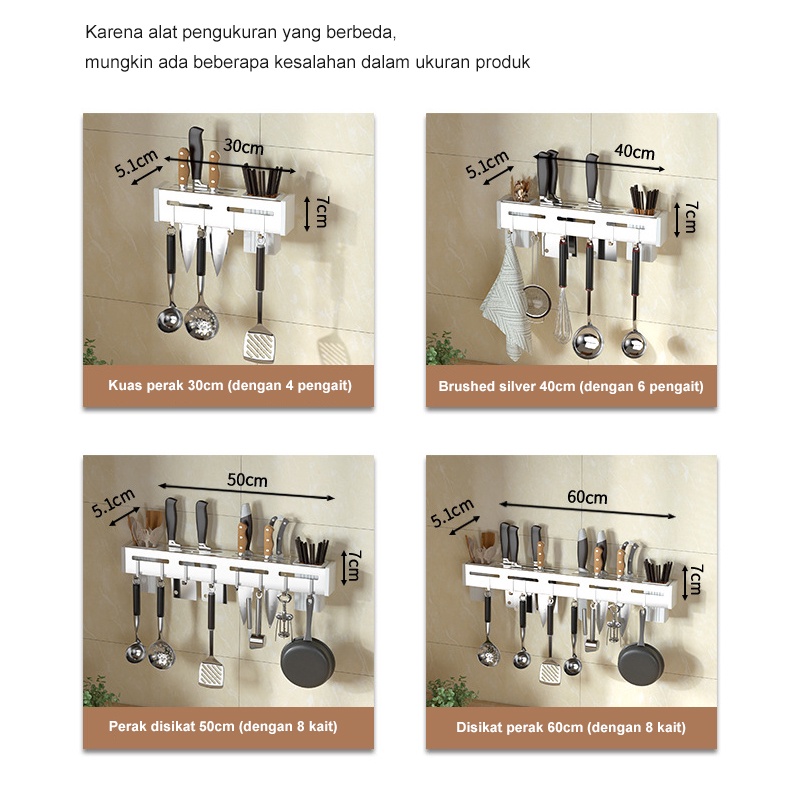 Karena alat pengukuran yang berbeda,
mungkin ada beberapa kesalahan dalam ukuran produk

5.1cm
30cm
7cm
Kuas perak 30cm (dengan 4 pengait)

5.1cm
40cm
7cm
Brushed silver 40cm (dengan 6 pengait)

5.1cm
50cm
7cm
Perak disikat 50cm (dengan 8 kait)

5.1cm
60cm
7cm
Disikat perak 60cm (dengan 8 kait)