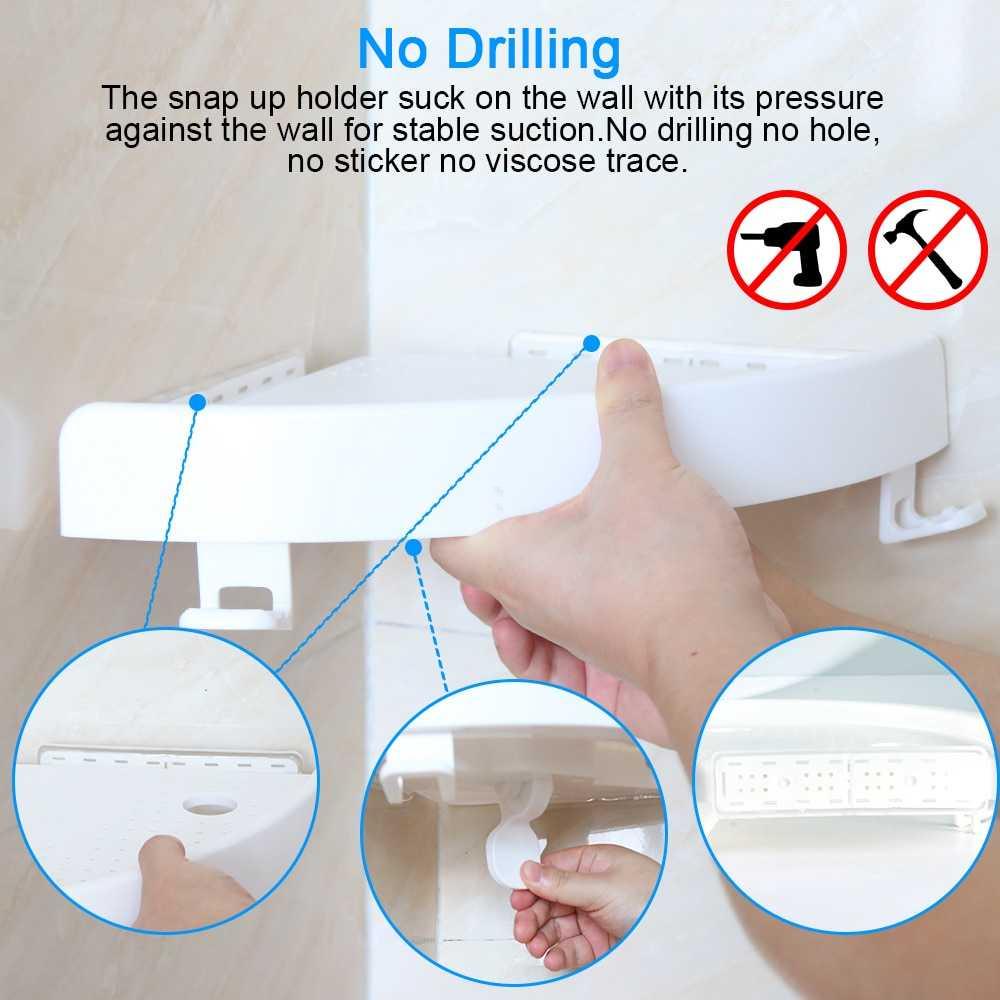 No Drilling

The snap up holder suck on the wall with its pressure against the wall for stable suction.No drilling no hole, no sticker no viscose trace.