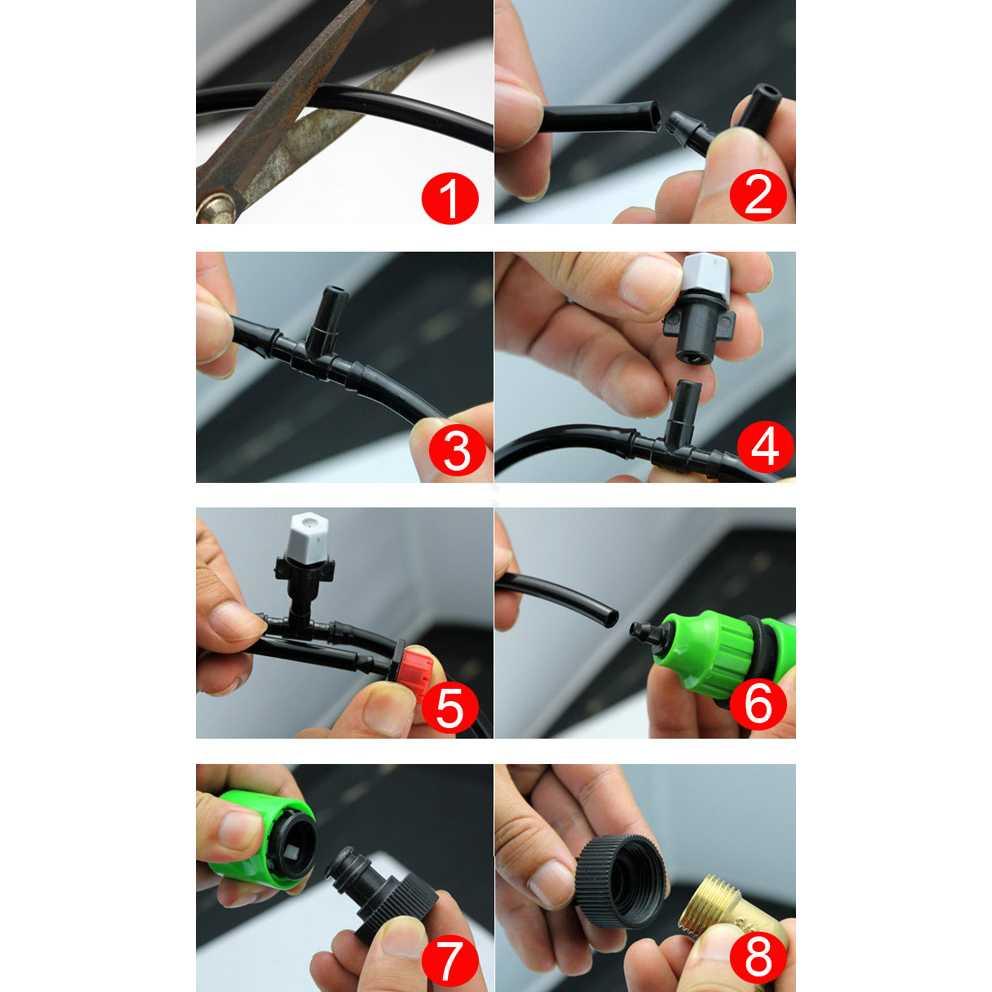 1
2
3
4
5
6
7
8