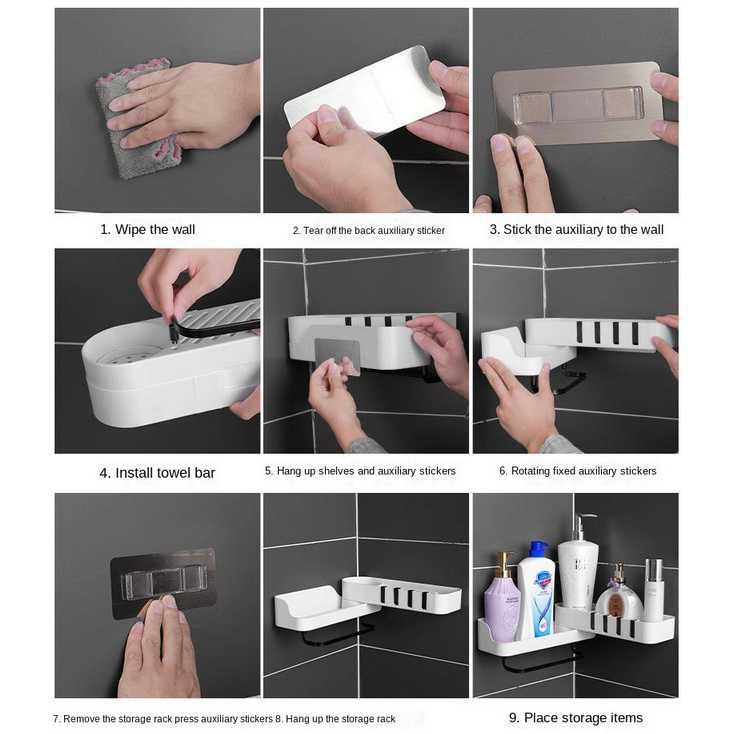 1. Wipe the wall

2. Tear off the back auxiliary sticker

3. Stick the auxiliary to the wall

4. Install towel bar

5. Hang up shelves and auxiliary stickers

6. Rotating fixed auxiliary stickers

7. Remove the storage rack press auxiliary stickers 8. Hang up the storage rack

9. Place storage items