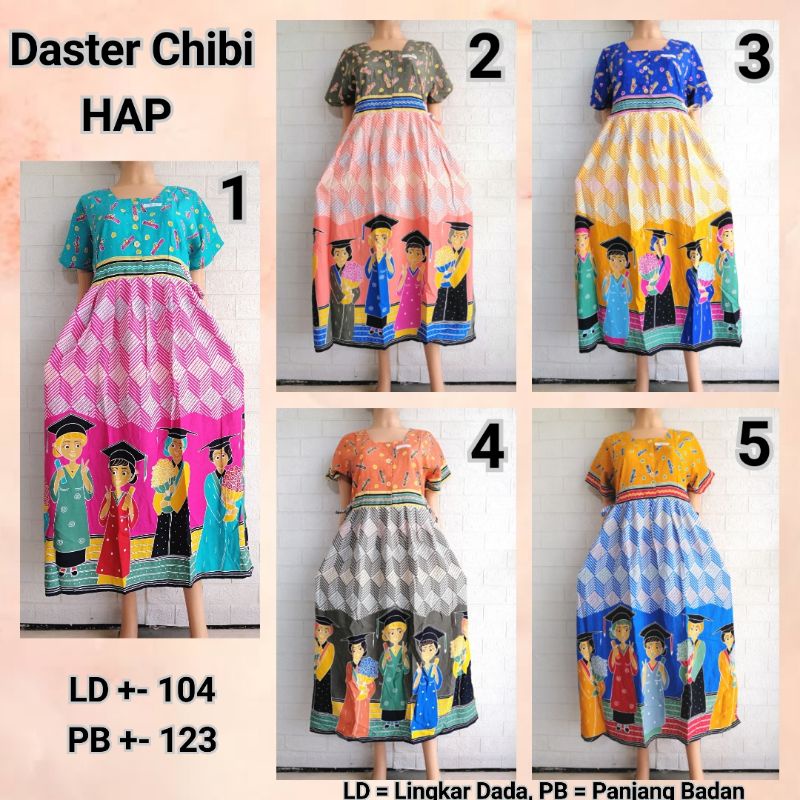 Daster Chibi HAP

1

2

3

4

5

LD +- 104
PB +- 123

LD = Lingkar Dada, PB = Panjang Badan