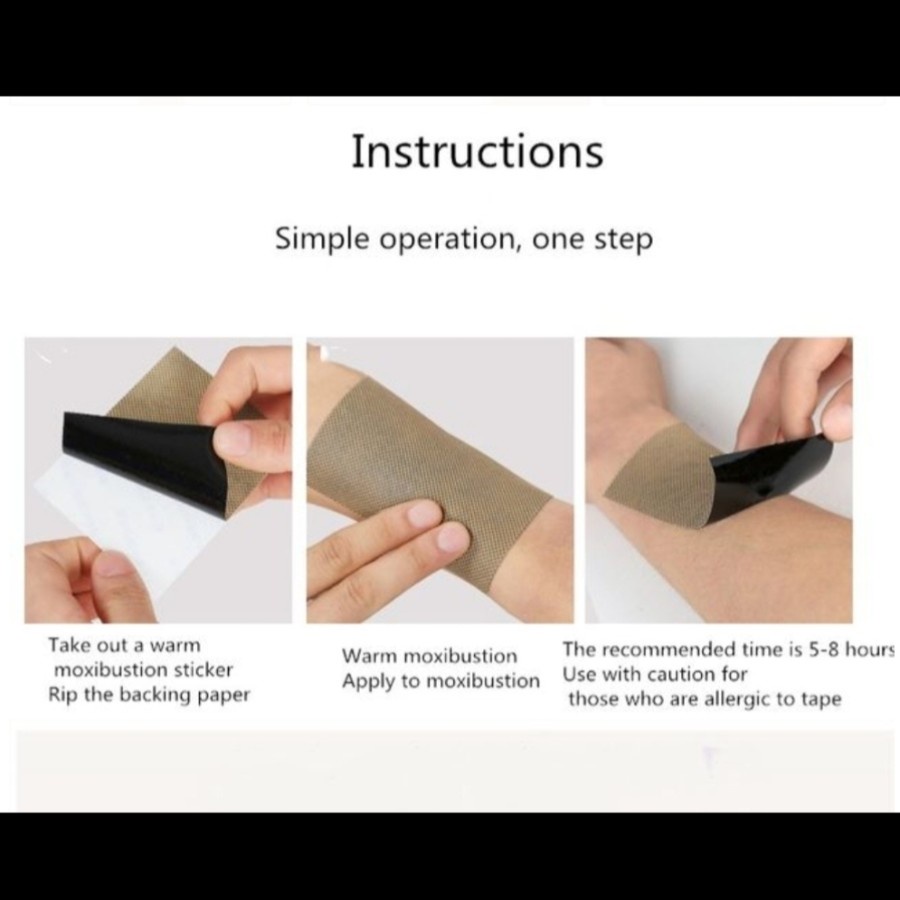 Instructions

Simple operation, one step

Take out a warm moxibustion sticker
Rip the backing paper

Warm moxibustion
Apply to moxibustion

The recommended time is 5-8 hours
Use with caution for those who are allergic to tape