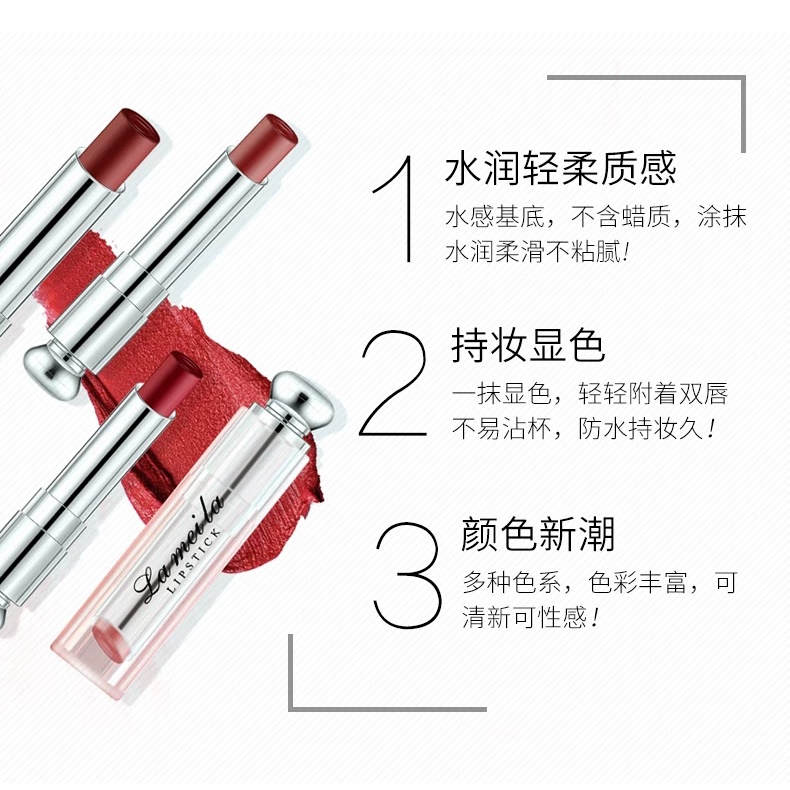 Lameila
LIPSTICK

1 水润轻柔质感
水感基底，不含蜡质，涂抹水润柔滑不粘腻!

2 持妆显色
一抹显色，轻轻附着双唇不易沾杯，防水持妆久!

3 颜色新潮
多种色系，色彩丰富，可清新可性感!