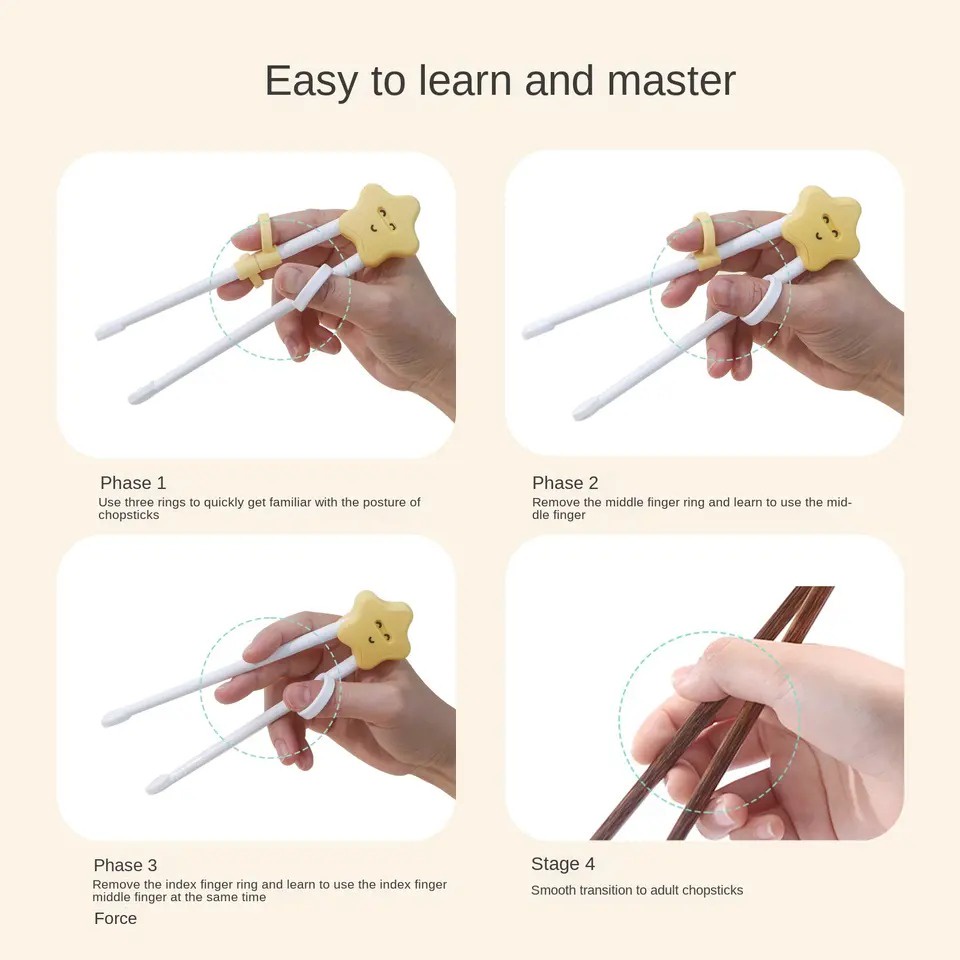 Easy to learn and master

Phase 1
Use three rings to quickly get familiar with the posture of chopsticks

Phase 2
Remove the middle finger ring and learn to use the middle finger

Phase 3
Remove the index finger ring and learn to use the index finger middle finger at the same time
Force

Stage 4
Smooth transition to adult chopsticks