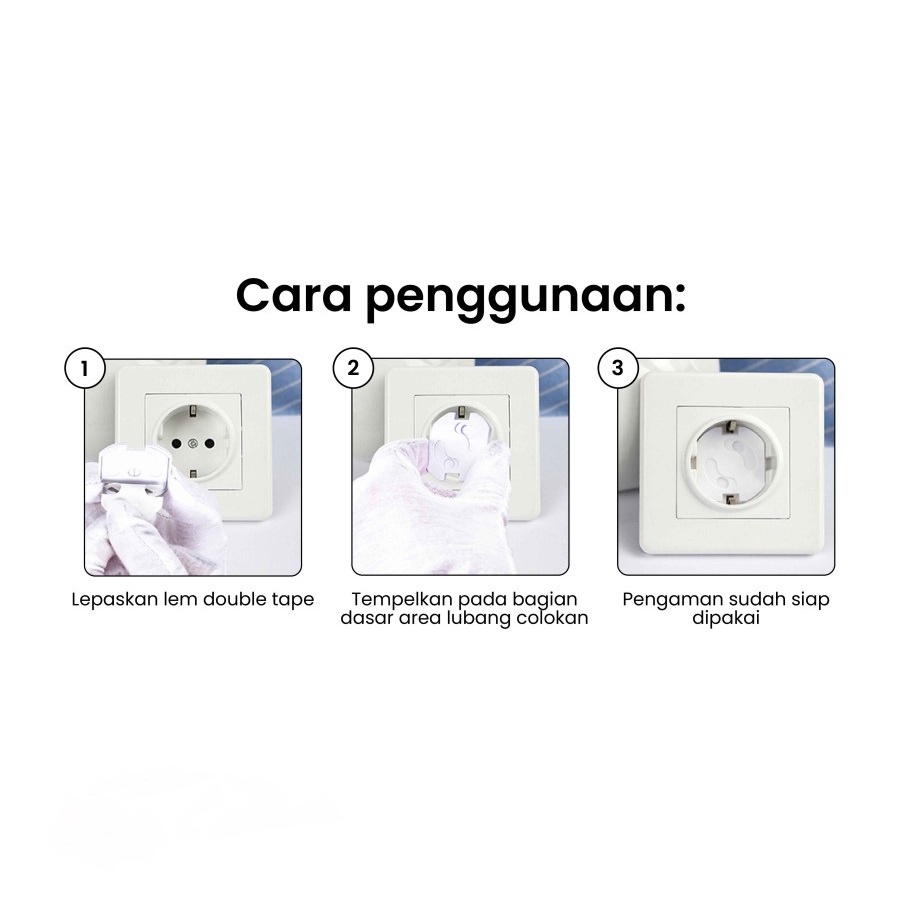 Cara penggunaan:

1

Lepaskan lem double tape

2

Tempelkan pada bagian dasar area lubang colokan

3

Pengaman sudah siap dipakai