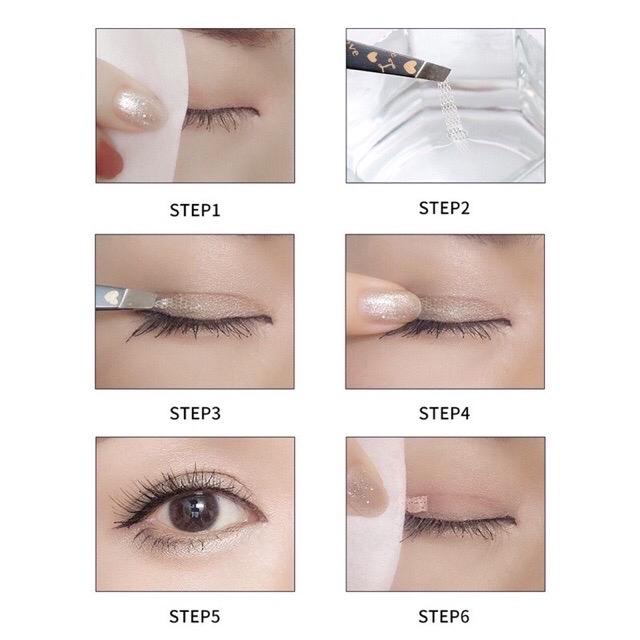 STEP1

STEP2

STEP3

STEP4

STEP5

STEP6