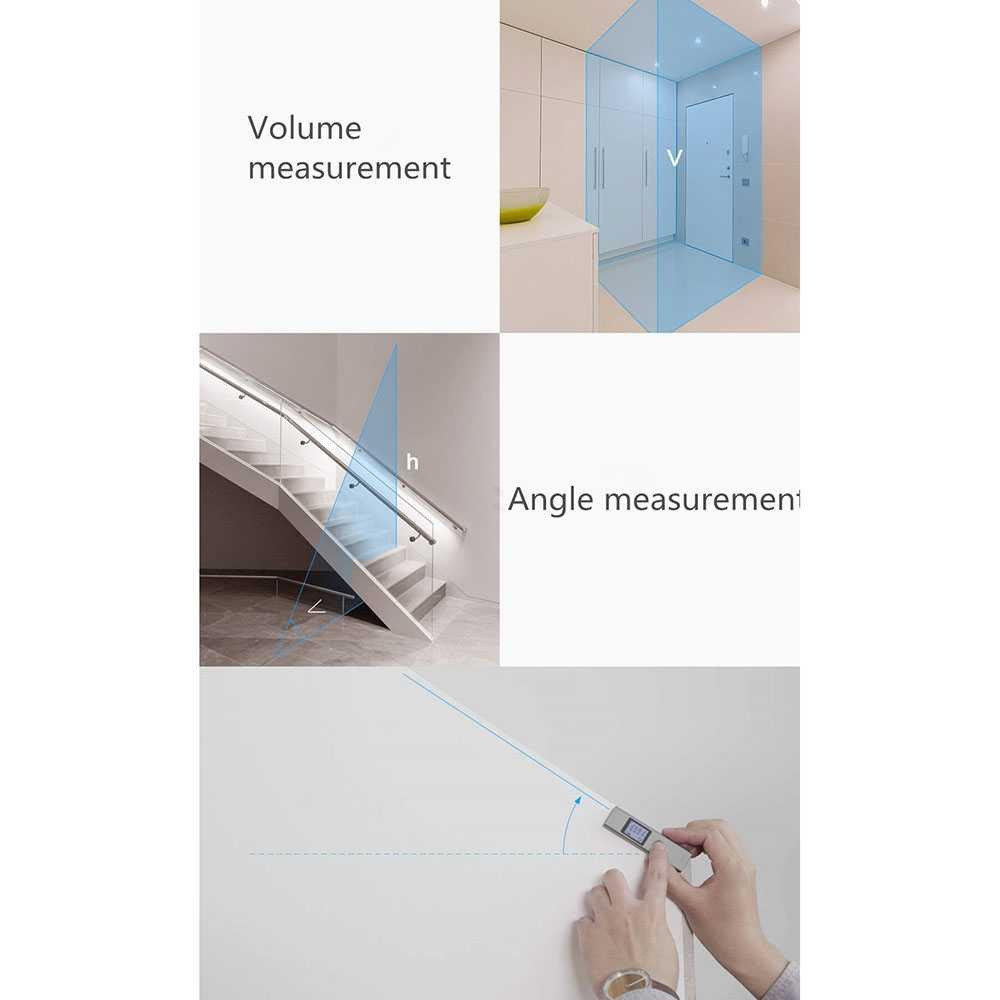 Volume measurement

V

h

∠

Angle measurement