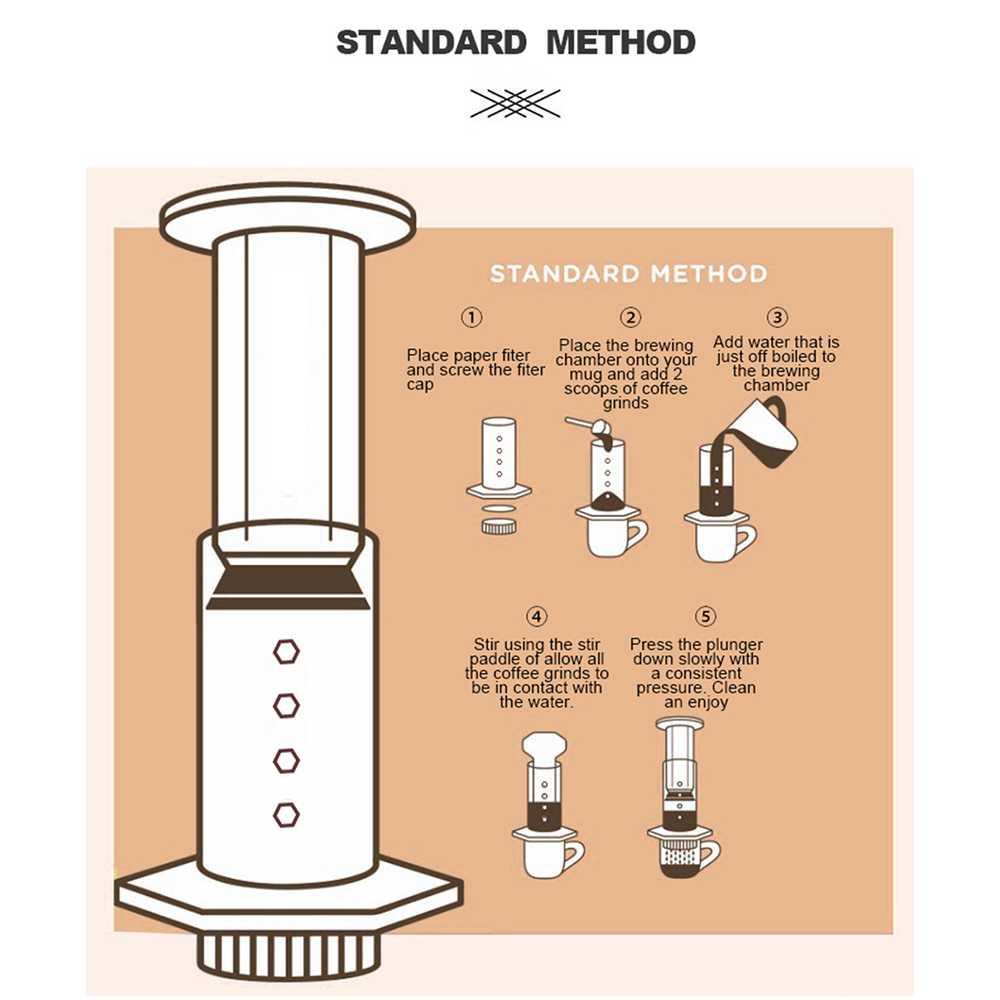 STANDARD METHOD

STANDARD METHOD

①
Place paper fiter and screw the fiter cap

②
Place the brewing chamber onto your mug and add 2 scoops of coffee grinds

③
Add water that is just off boiled to the brewing chamber

④
Stir using the stir paddle of allow all the coffee grinds to be in contact with the water.

⑤
Press the plunger down slowly with a consistent pressure. Clean an enjoy