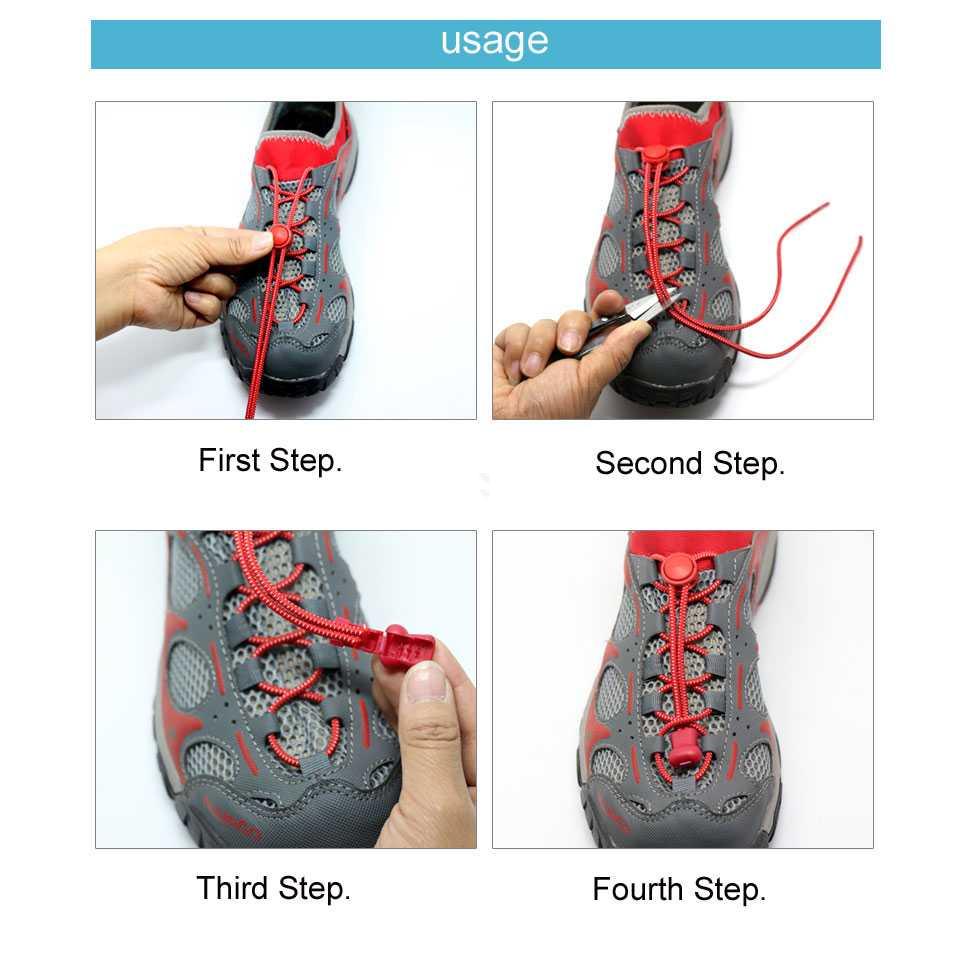 usage

First Step.

Second Step.

Third Step.

Fourth Step.