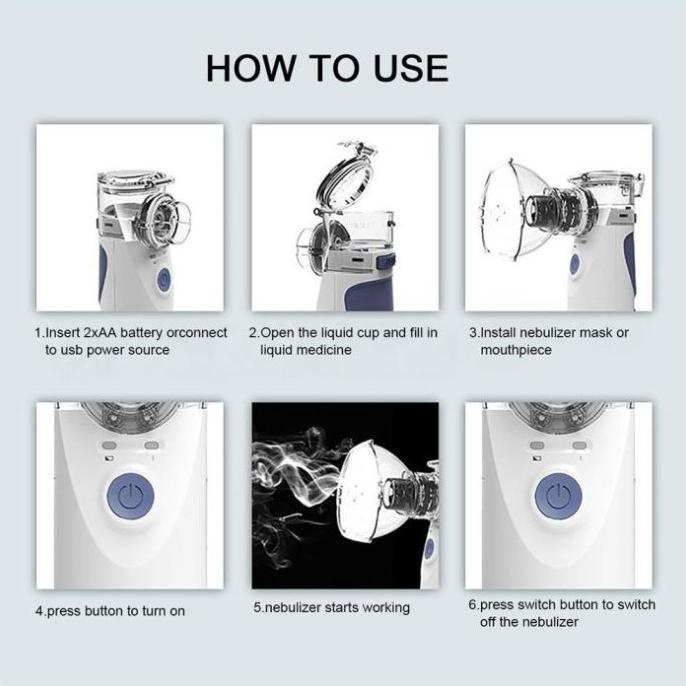 HOW TO USE

1.Insert 2xAA battery orconnect to usb power source

2.Open the liquid cup and fill in liquid medicine

3.Install nebulizer mask or mouthpiece

4.press button to turn on

5.nebulizer starts working

6.press switch button to switch off the nebulizer