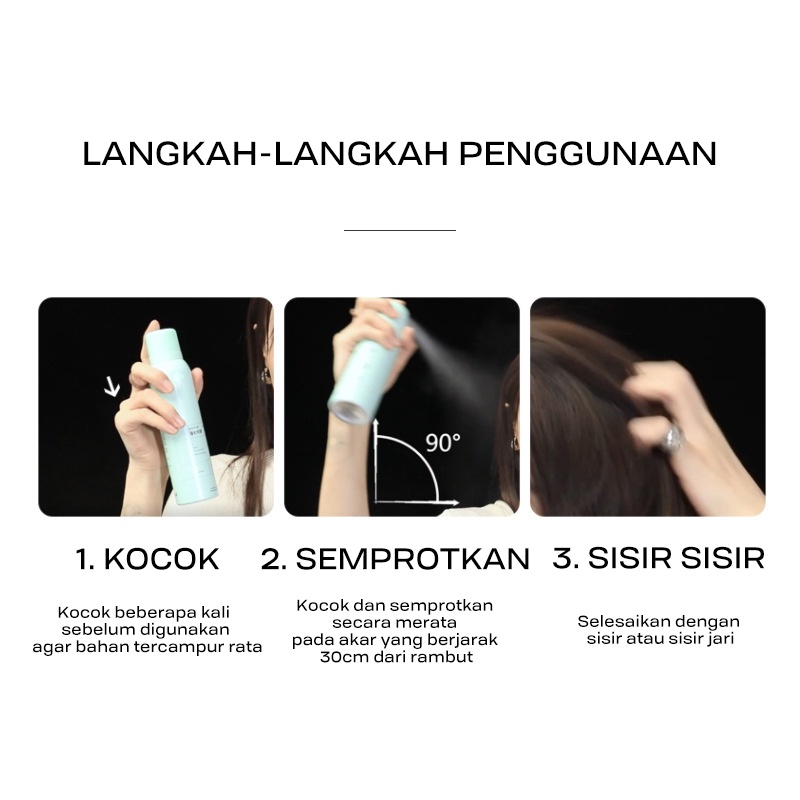 LANGKAH-LANGKAH PENGGUNAAN

90°

1. KOCOK

Kocok beberapa kali sebelum digunakan agar bahan tercampur rata

2. SEMPROTKAN

Kocok dan semprotkan secara merata pada akar yang berjarak 30cm dari rambut

3. SISIR SISIR

Selesaikan dengan sisir atau sisir jari