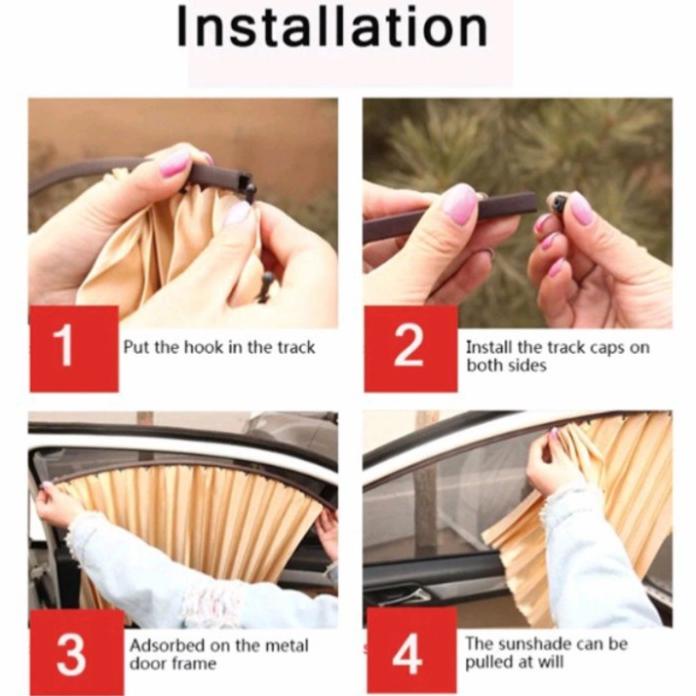 Installation

1 Put the hook in the track

2 Install the track caps on both sides

3 Adsorbed on the metal door frame

4 The sunshade can be pulled at will