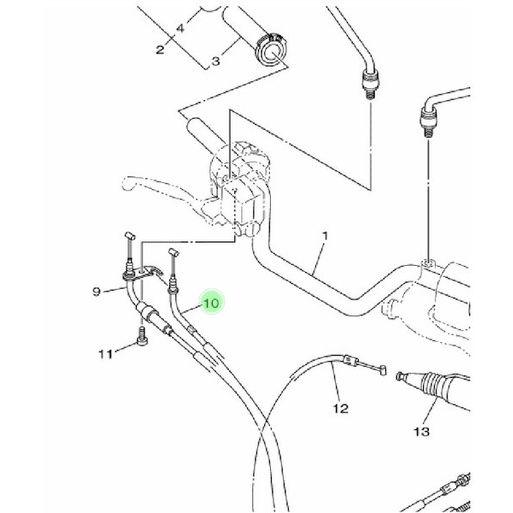 4
2
3
1
9
10
11
12
13