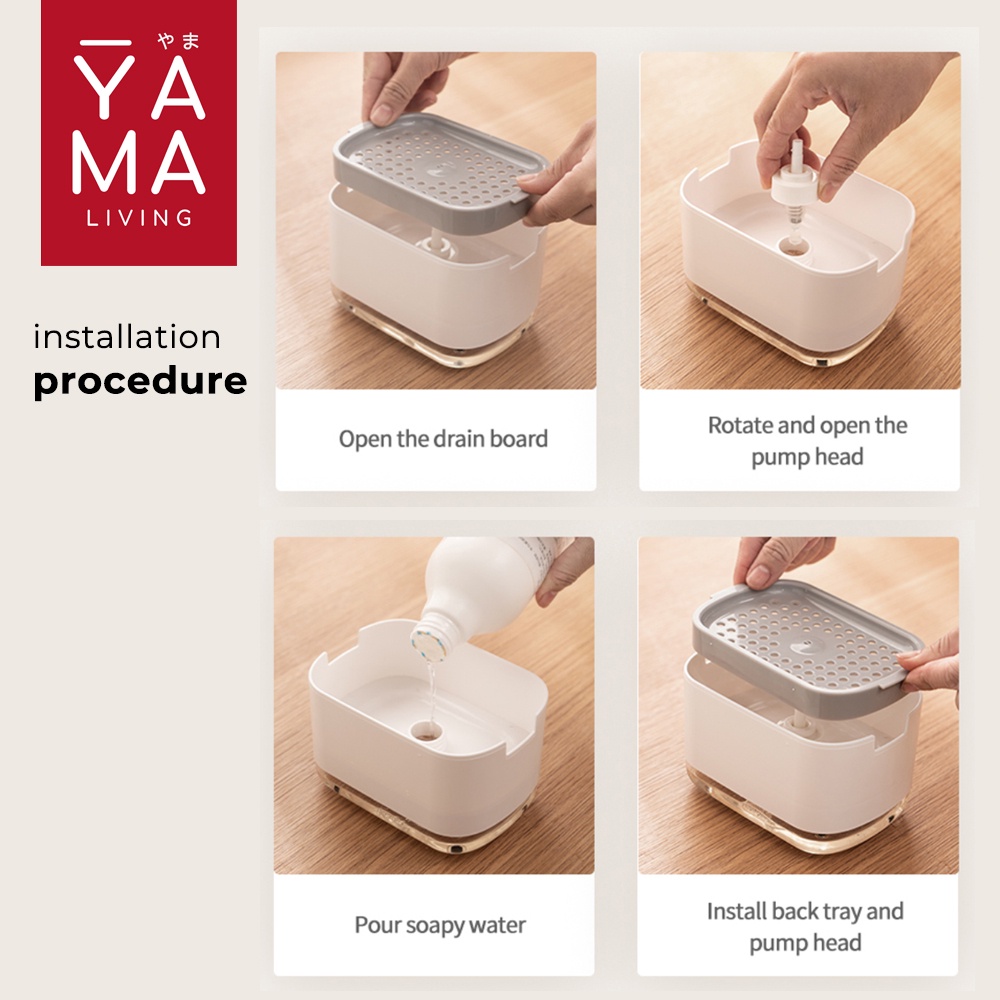 やま
YAMA
LIVING

installation
procedure

Open the drain board

Rotate and open the pump head

Pour soapy water

Install back tray and pump head