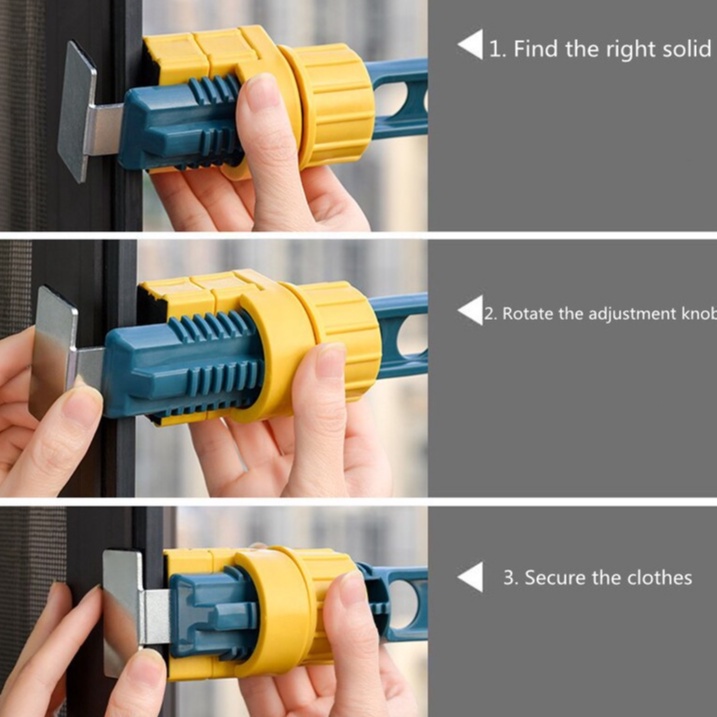 1. Find the right solid

2. Rotate the adjustment knob

3. Secure the clothes