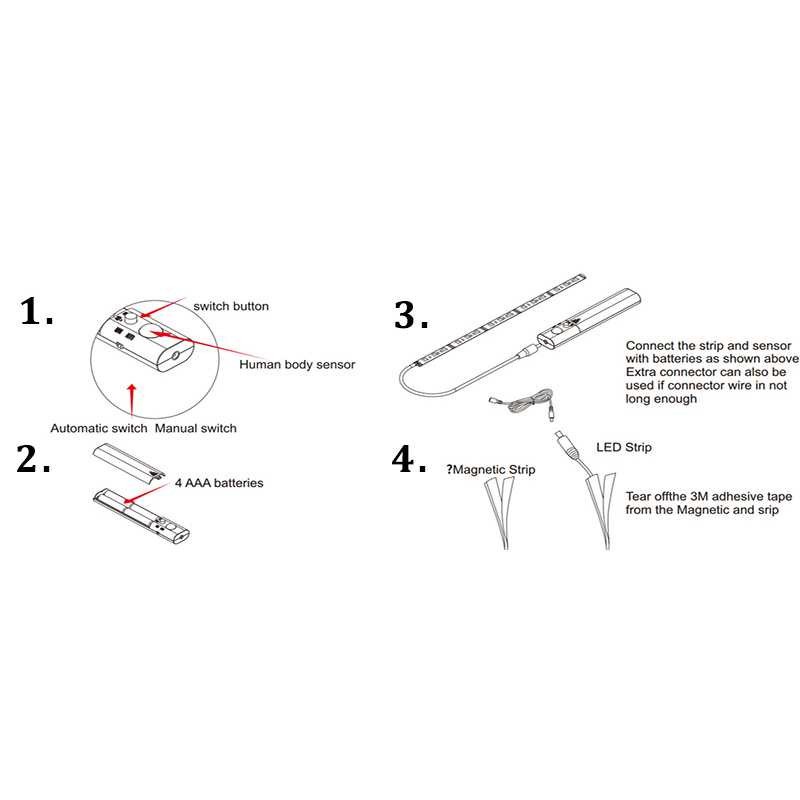 1.

switch button

Human body sensor

Automatic switch Manual switch

2.

4 AAA batteries

3.

Connect the strip and sensor with batteries as shown above Extra connector can also be used if connector wire in not long enough

4.

?Magnetic Strip

LED Strip

Tear offthe 3M adhesive tape from the Magnetic and srip