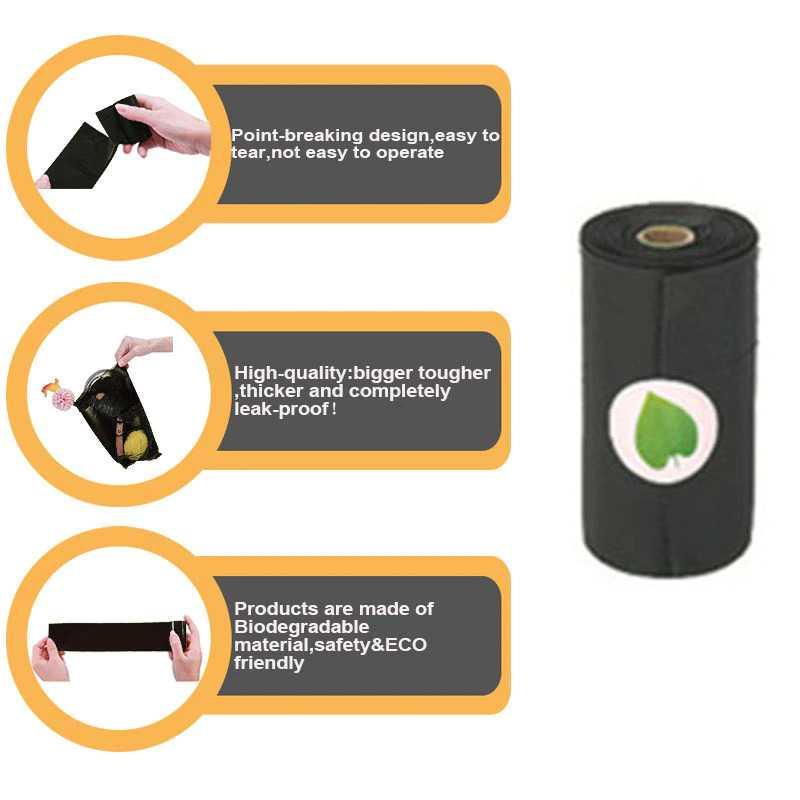 Point-breaking design,easy to tear,not easy to operate

High-quality:bigger tougher ,thicker and completely leak-proof!

Products are made of Biodegradable material,safety&ECO friendly